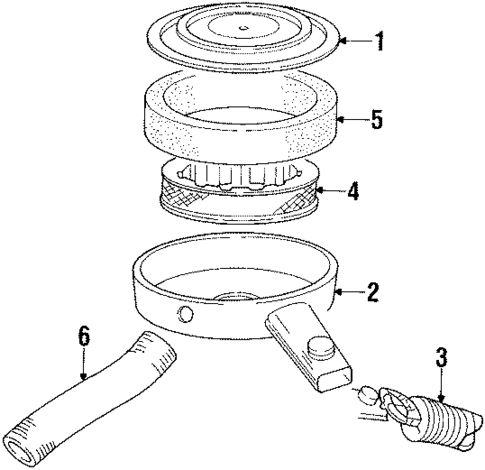 1
5
4
2
6
3