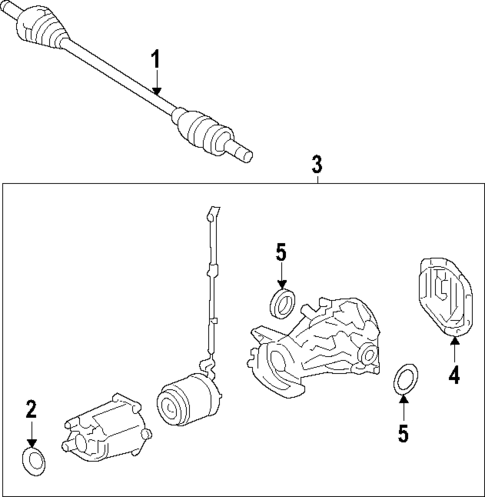 1
3
5
4
2
5