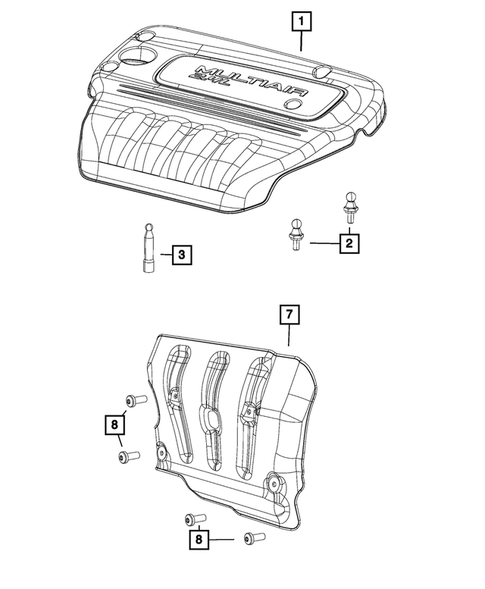 1

MULTIAIR
2.4L

3

2

7

8

8