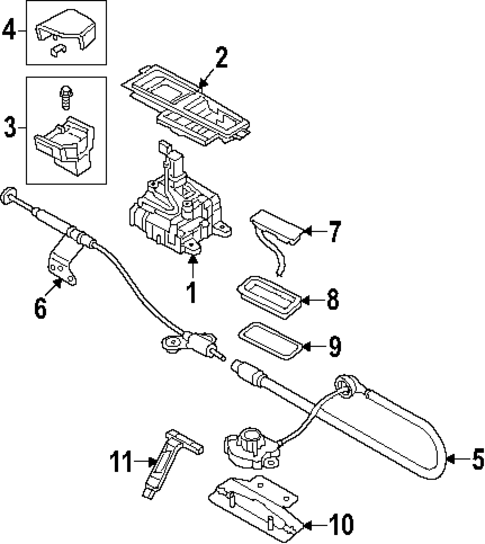 4
2
3
7
1
6
8
9
11
5
10