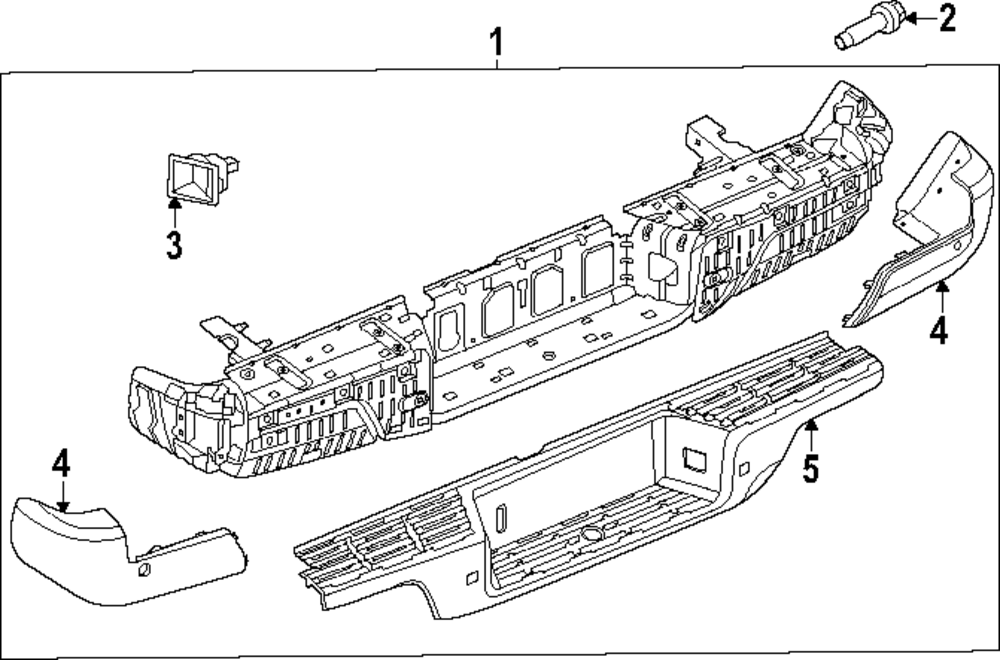 1
2
3
4
5
4