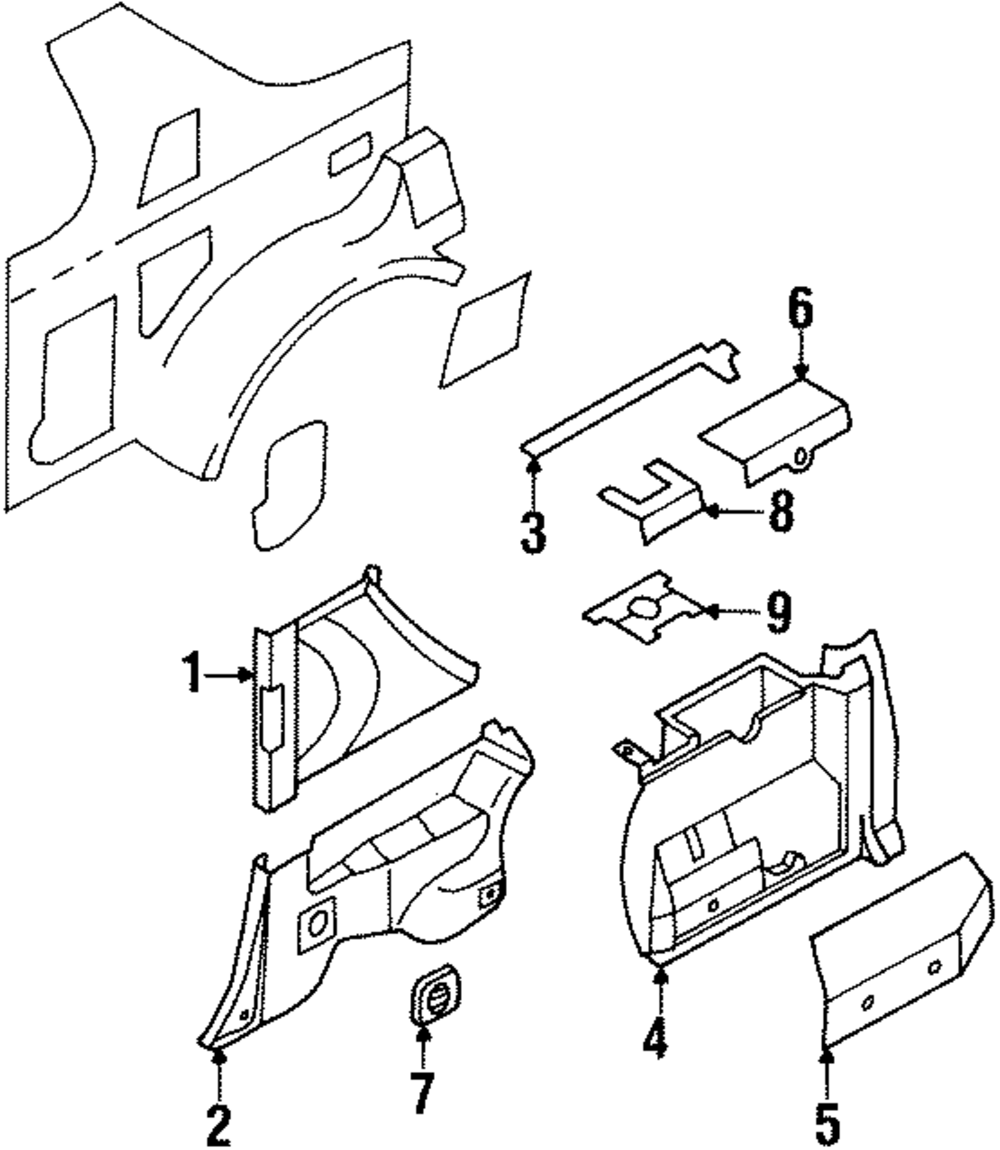 6
3
8
9
1
2
7
4
5