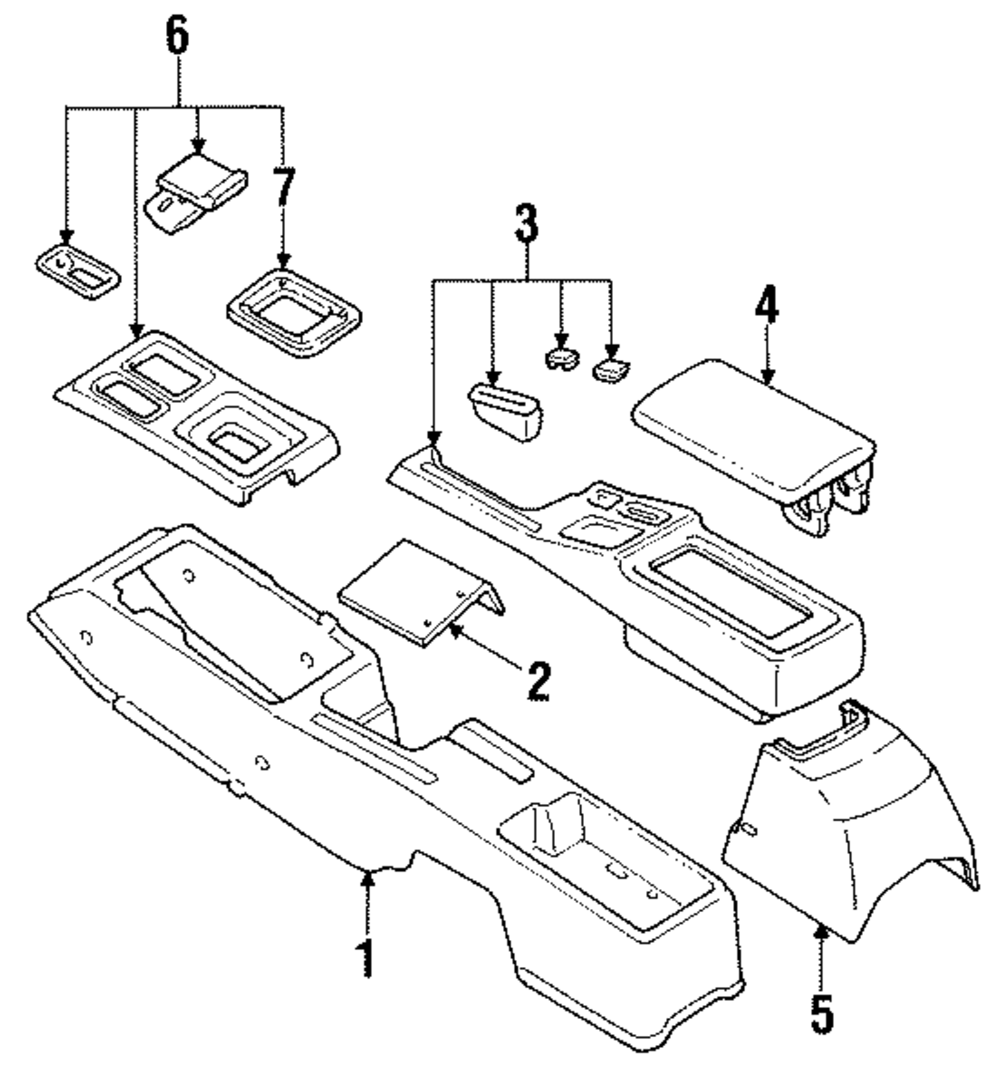 6
7
3
4
2
1
5