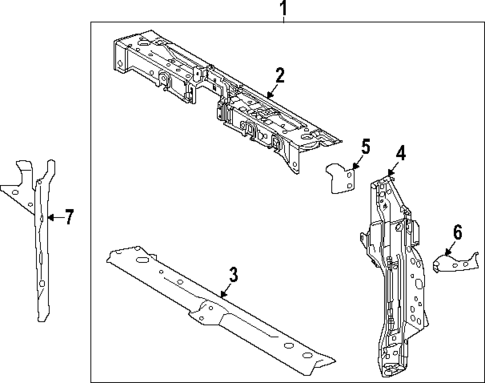 1
2
5
4
7
6
3