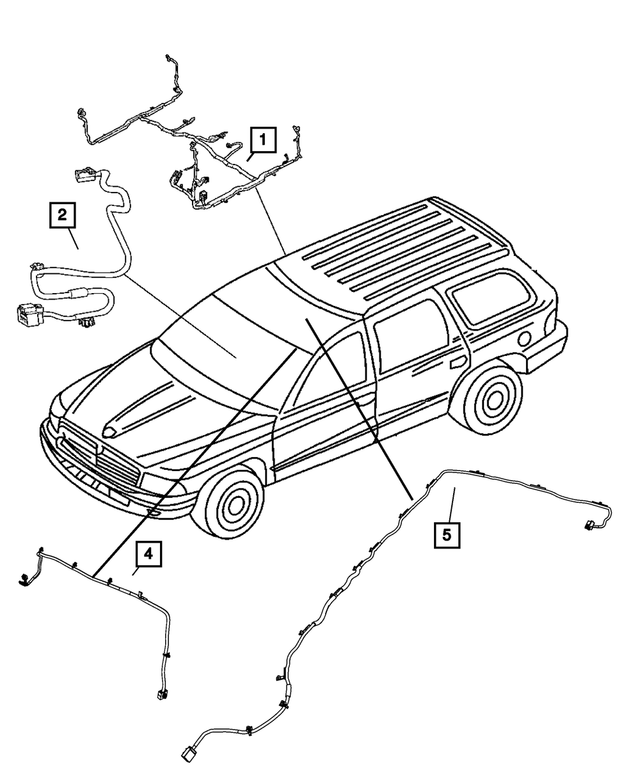 1
2
4
5