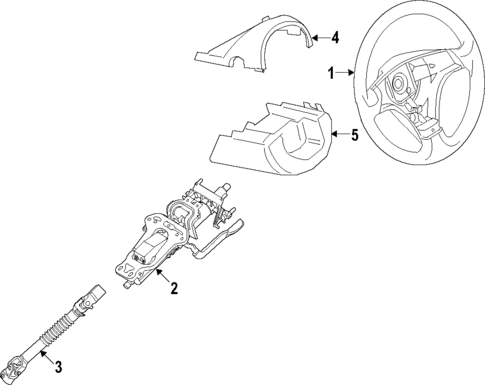 4
1
5
2
3