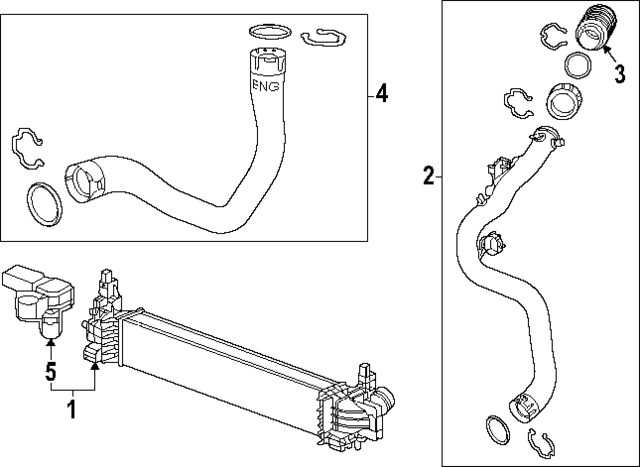 ENG
4
3
2
5
1