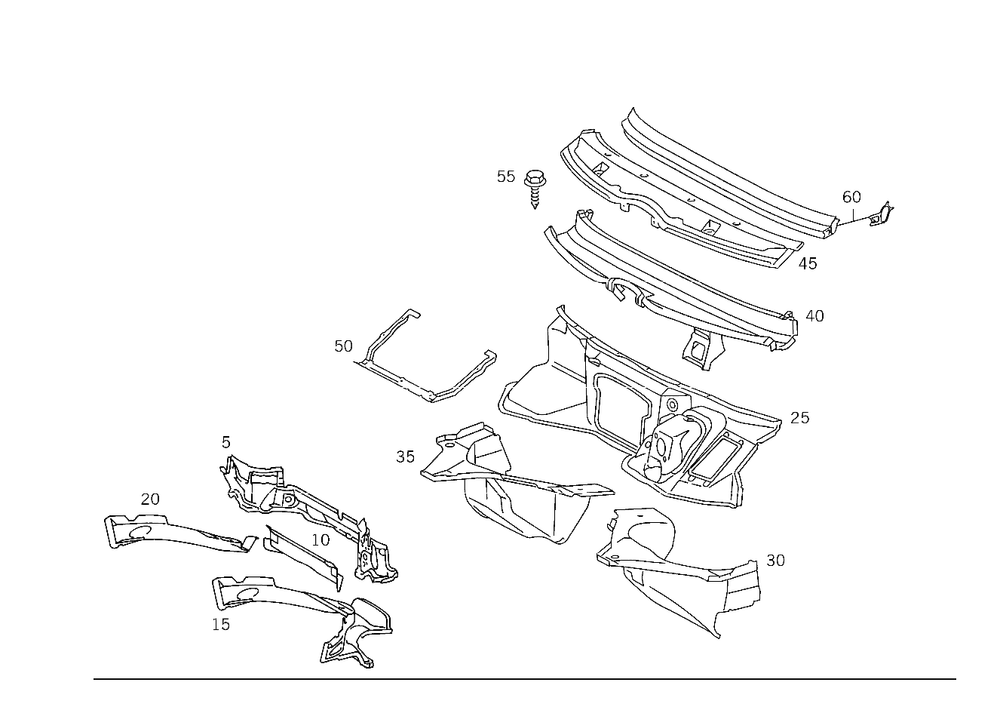 55
60
45
40
50
25
5
35
20
10
30
15