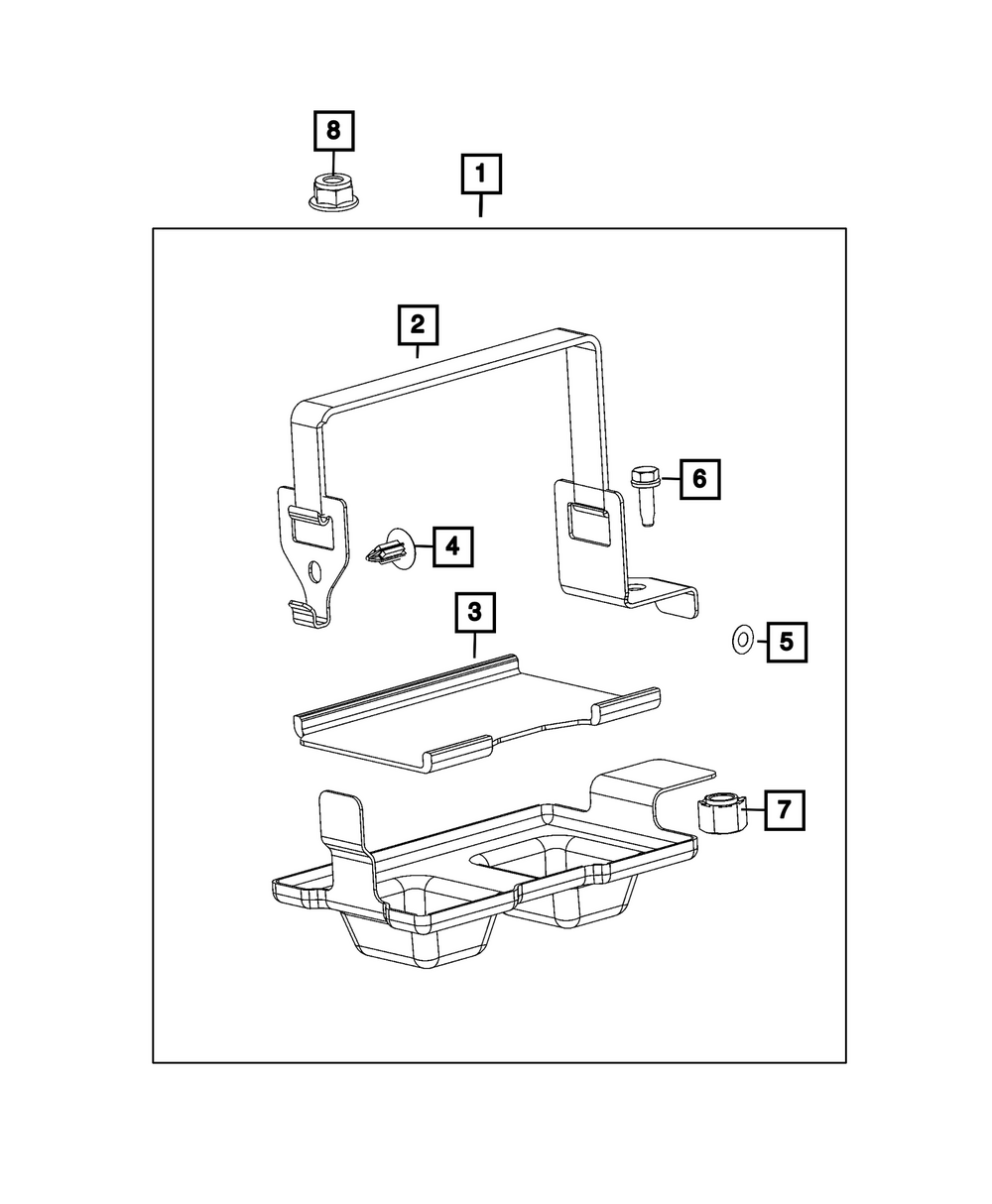 8
1
2
6
4
3
5
7