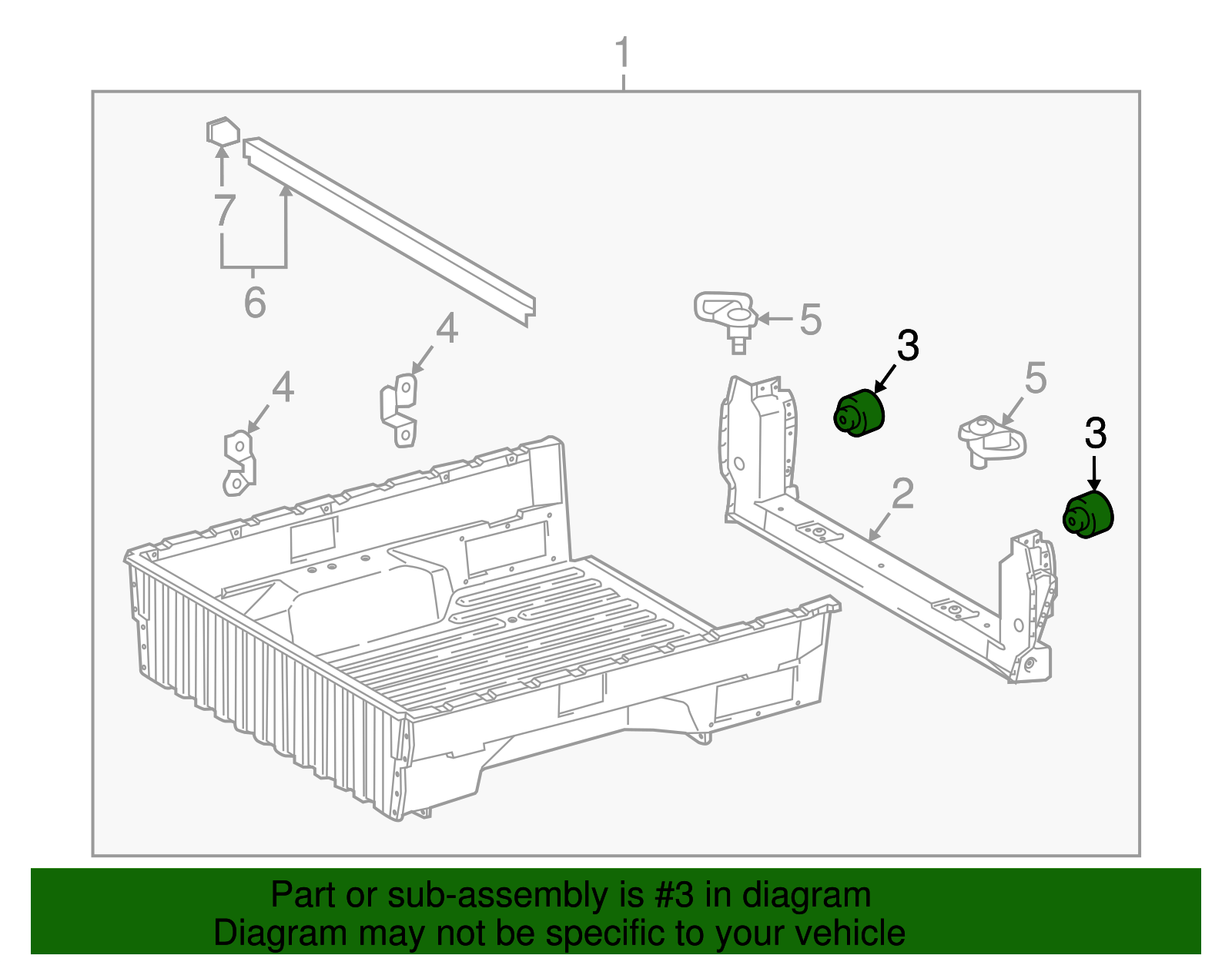 1
7
6
4
4
5
3
5
3
2

Part or sub-assembly is #3 in diagram
Diagram may not be specific to your vehicle