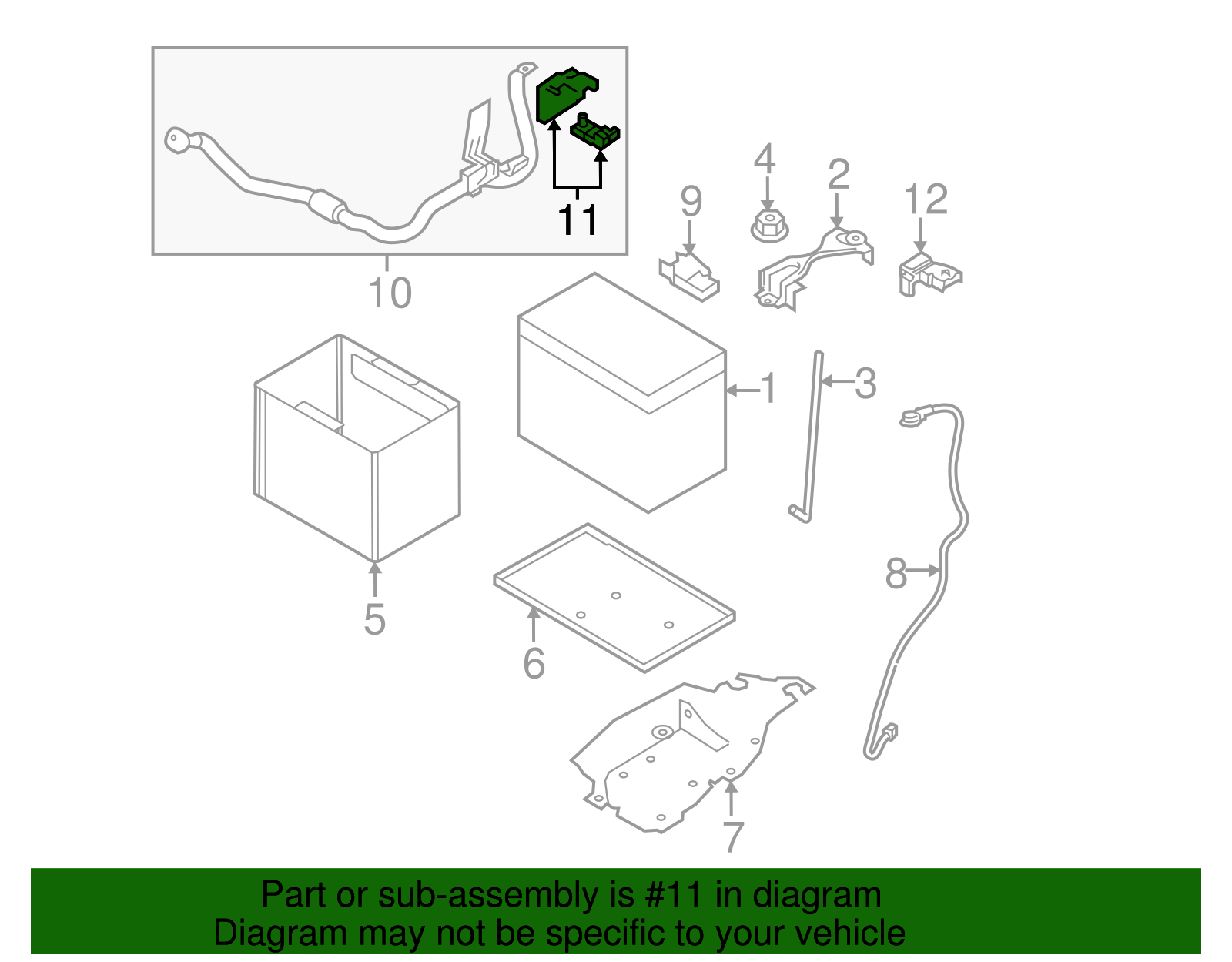 11
10
9
4
2
12
1
3
5
6
8
7

Part or sub-assembly is #11 in diagram
Diagram may not be specific to your vehicle