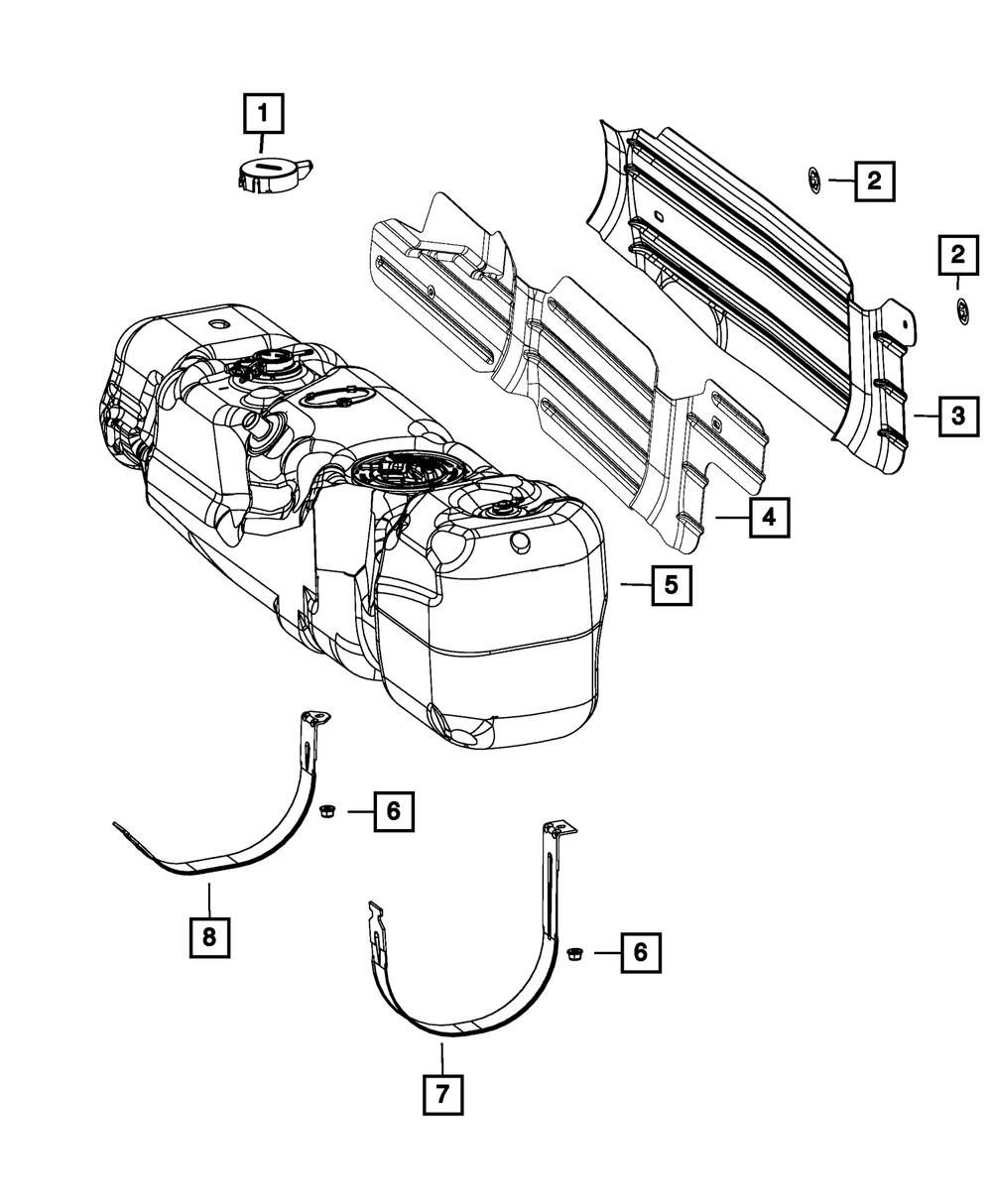 1
2
2
3
4
5
6
8
6
7