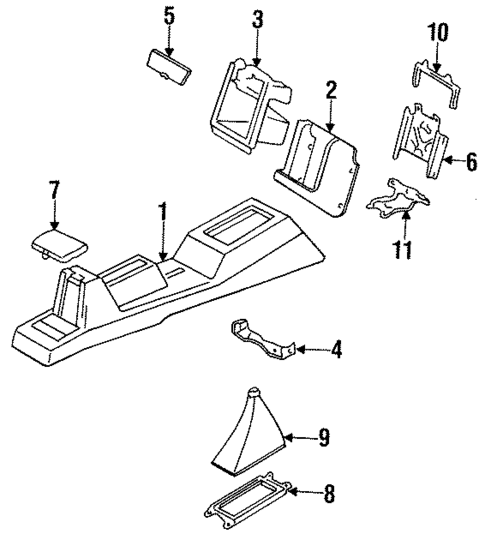 5
3
10
2
6
7
1
11
4
9
8