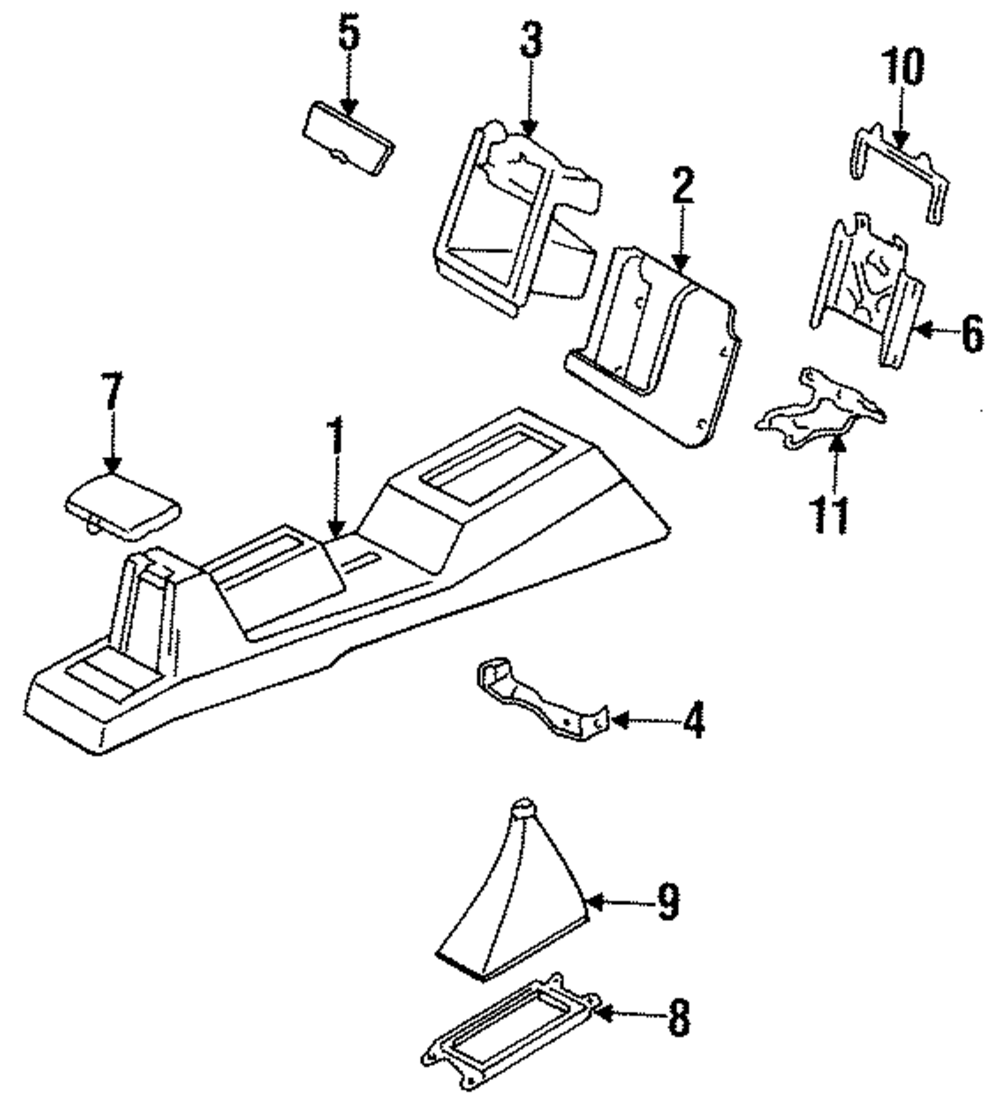 5
3
10
2
6
7
1
11
4
9
8