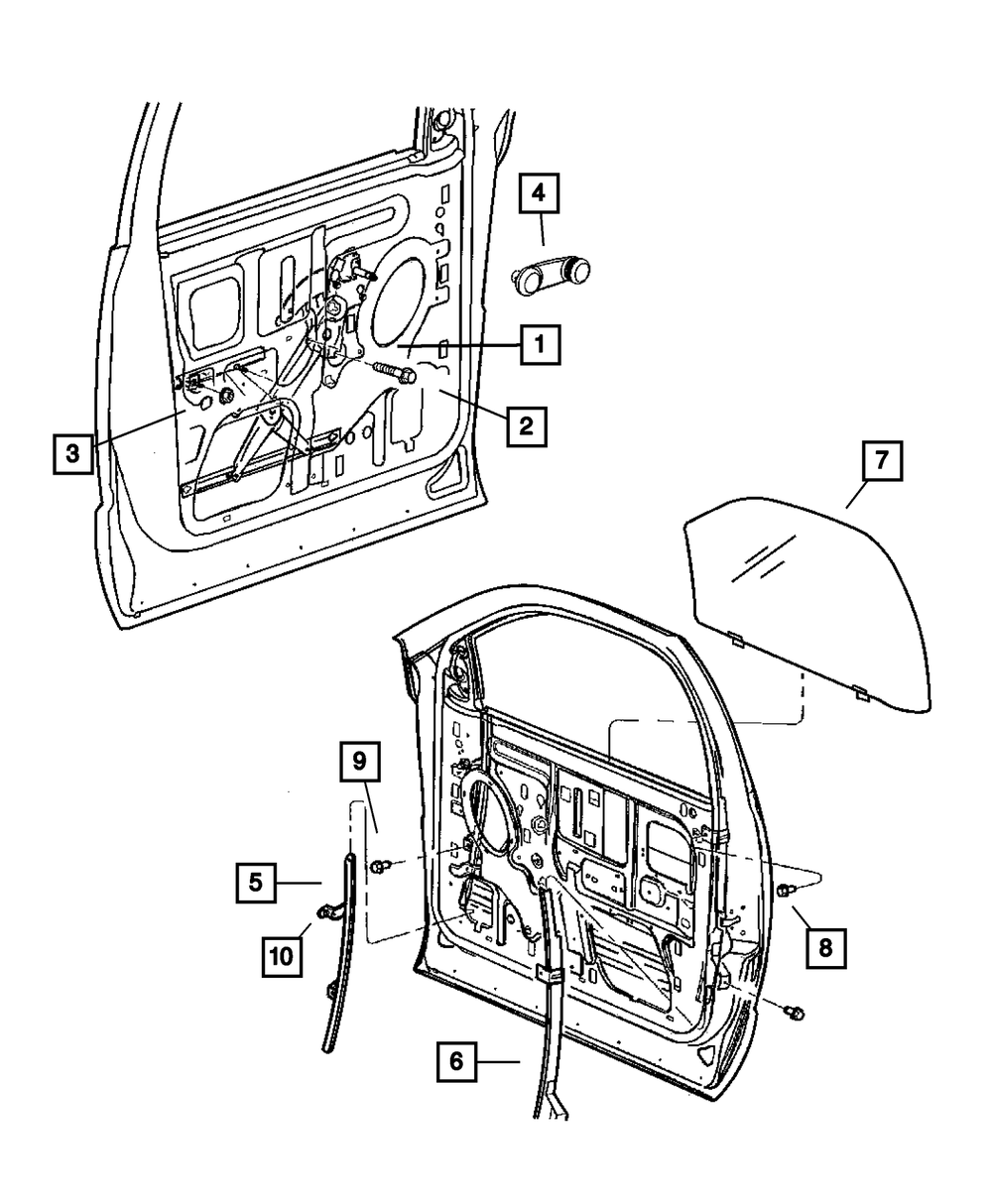 4
1
2
3
7
9
5
10
8
6