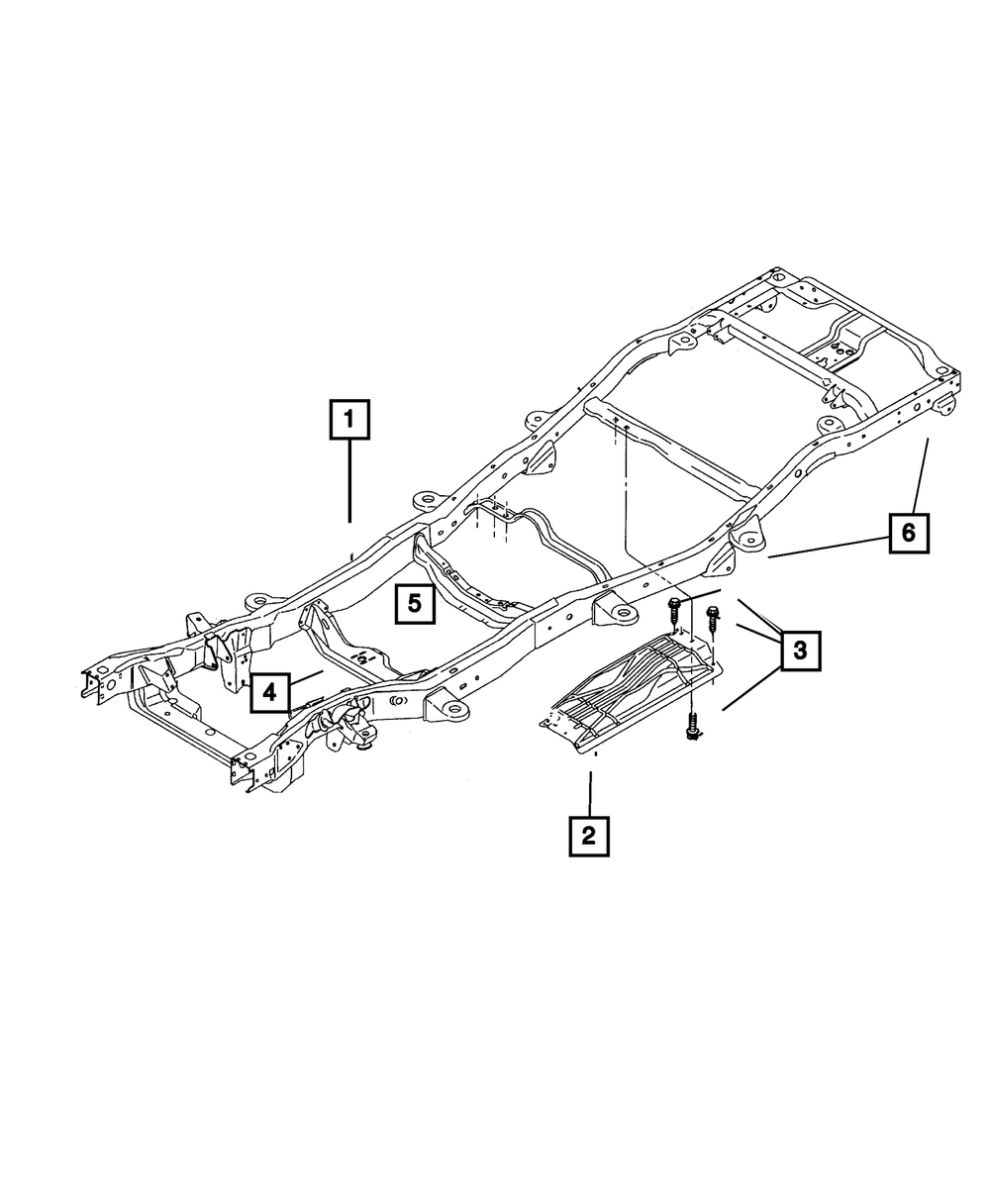 1
6
5
3
4
2