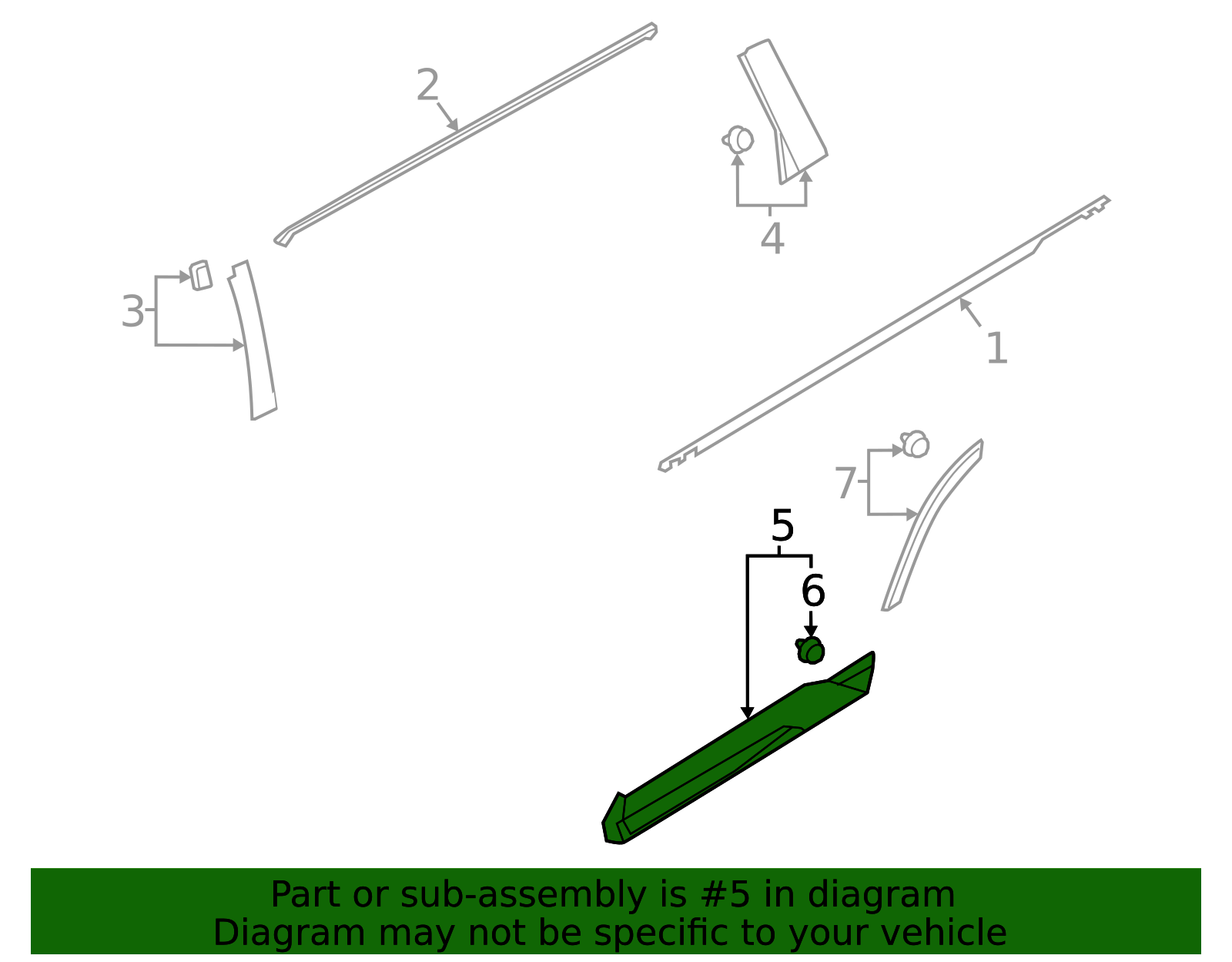 2

4

3

1

7

5

6

Part or sub-assembly is #5 in diagram
Diagram may not be specific to your vehicle