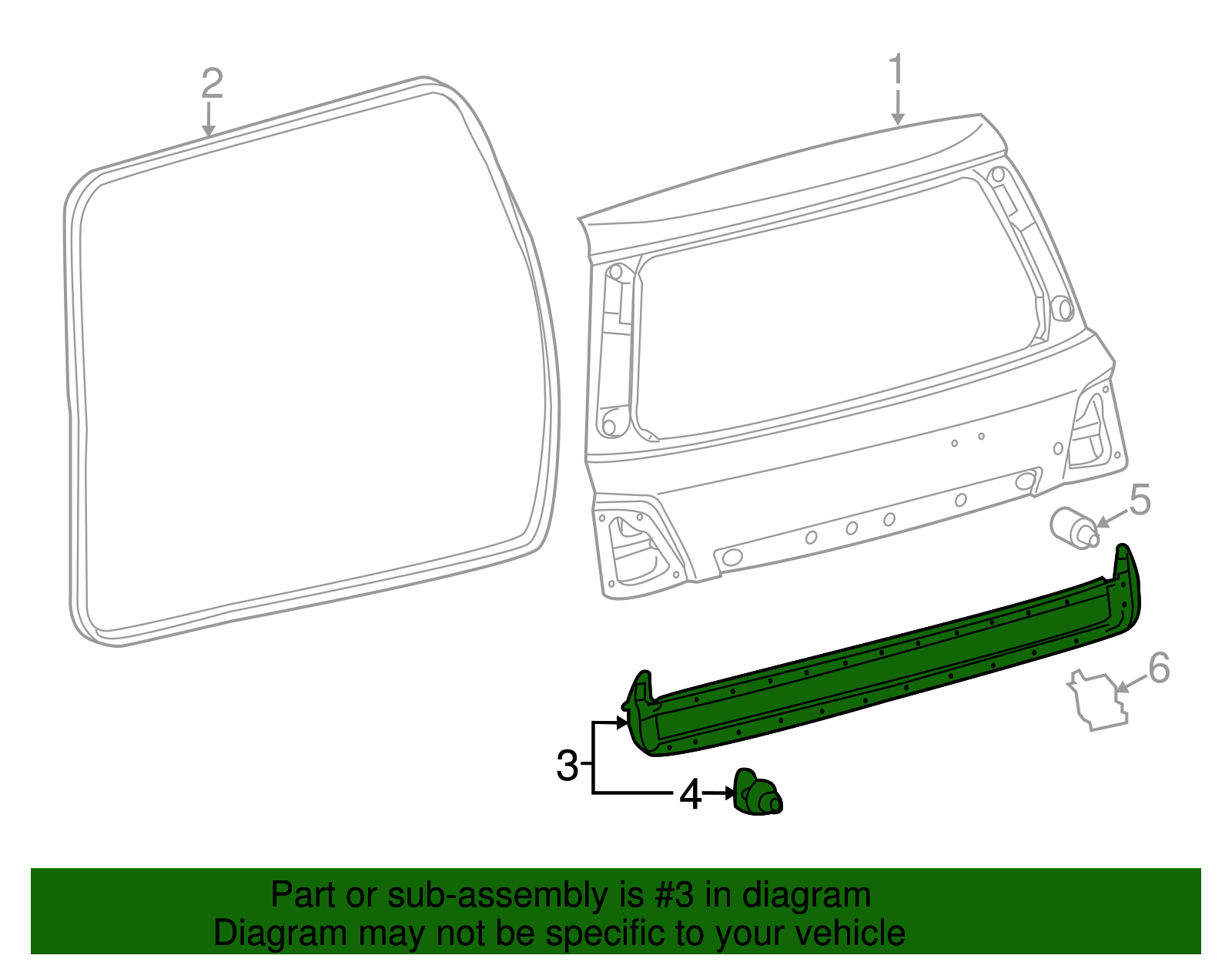 2
1
5
6
3
4

Part or sub-assembly is #3 in diagram
Diagram may not be specific to your vehicle