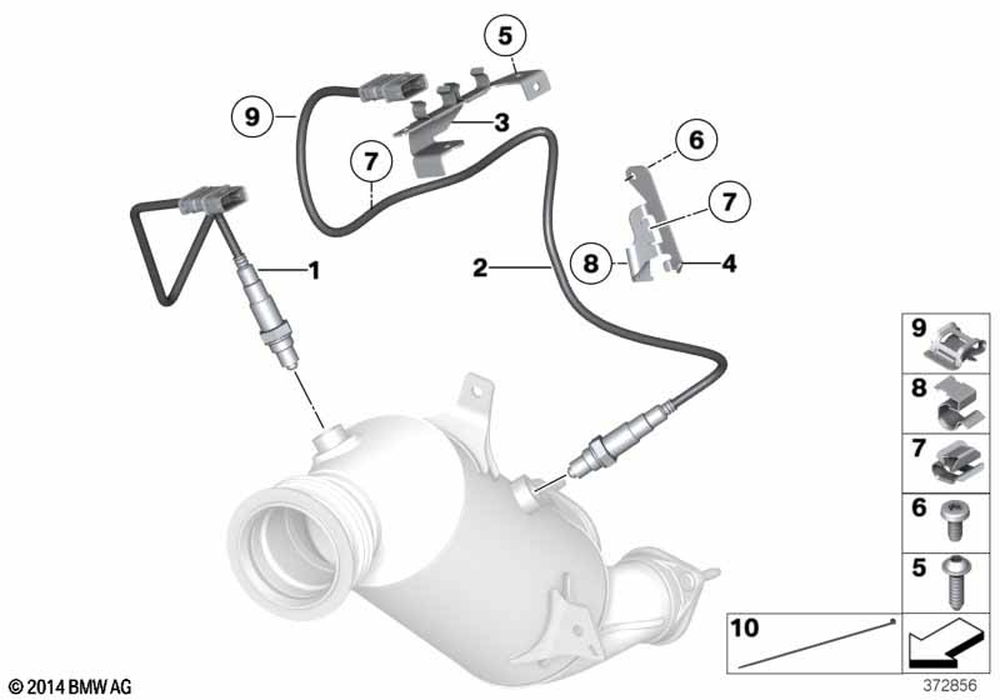 5
9
3
7
6
7
1
2
8
4
9
8
7
6
5
10
© 2014 BMW AG
372856