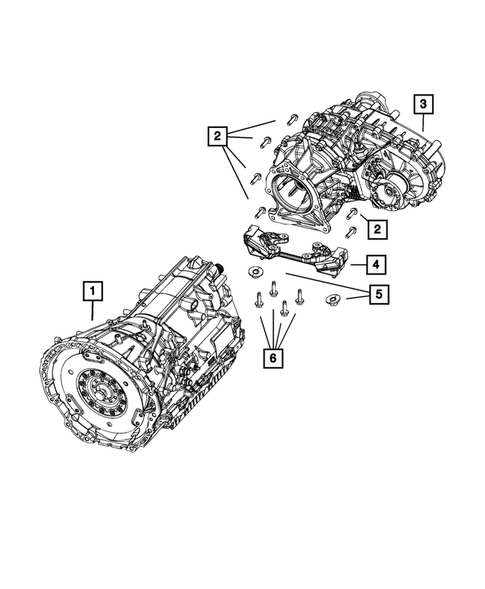 3
2
2
4
5
1
6