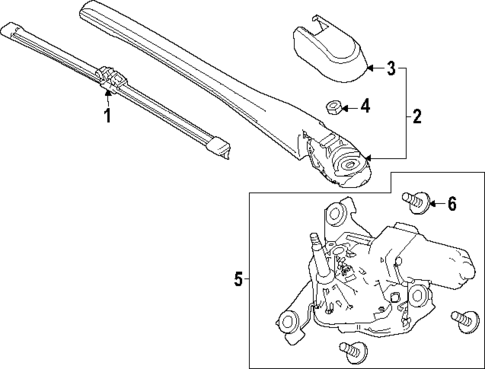 1
3
4
2
6
5