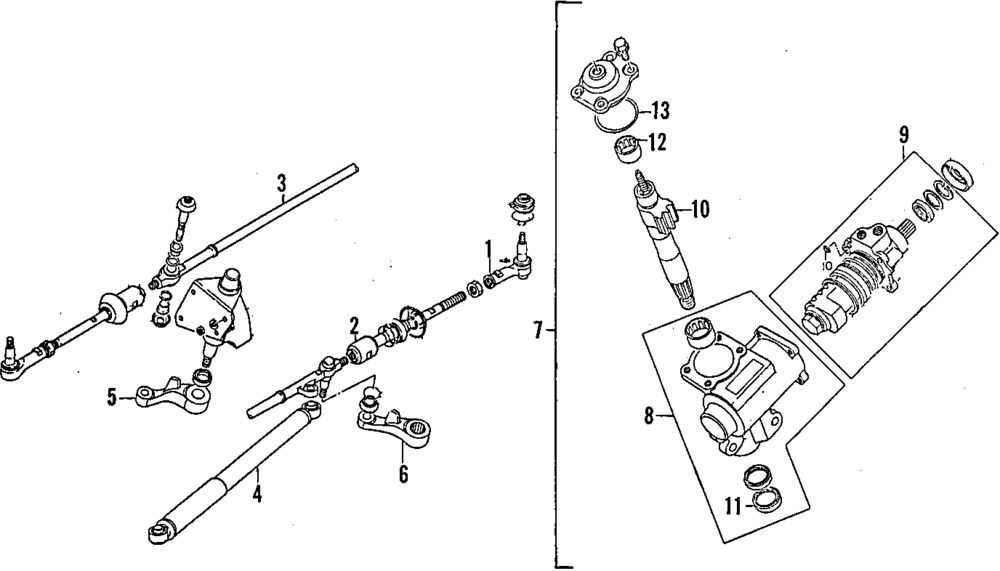 3
1
2
5
4
6
7
13
12
10
9
8
11