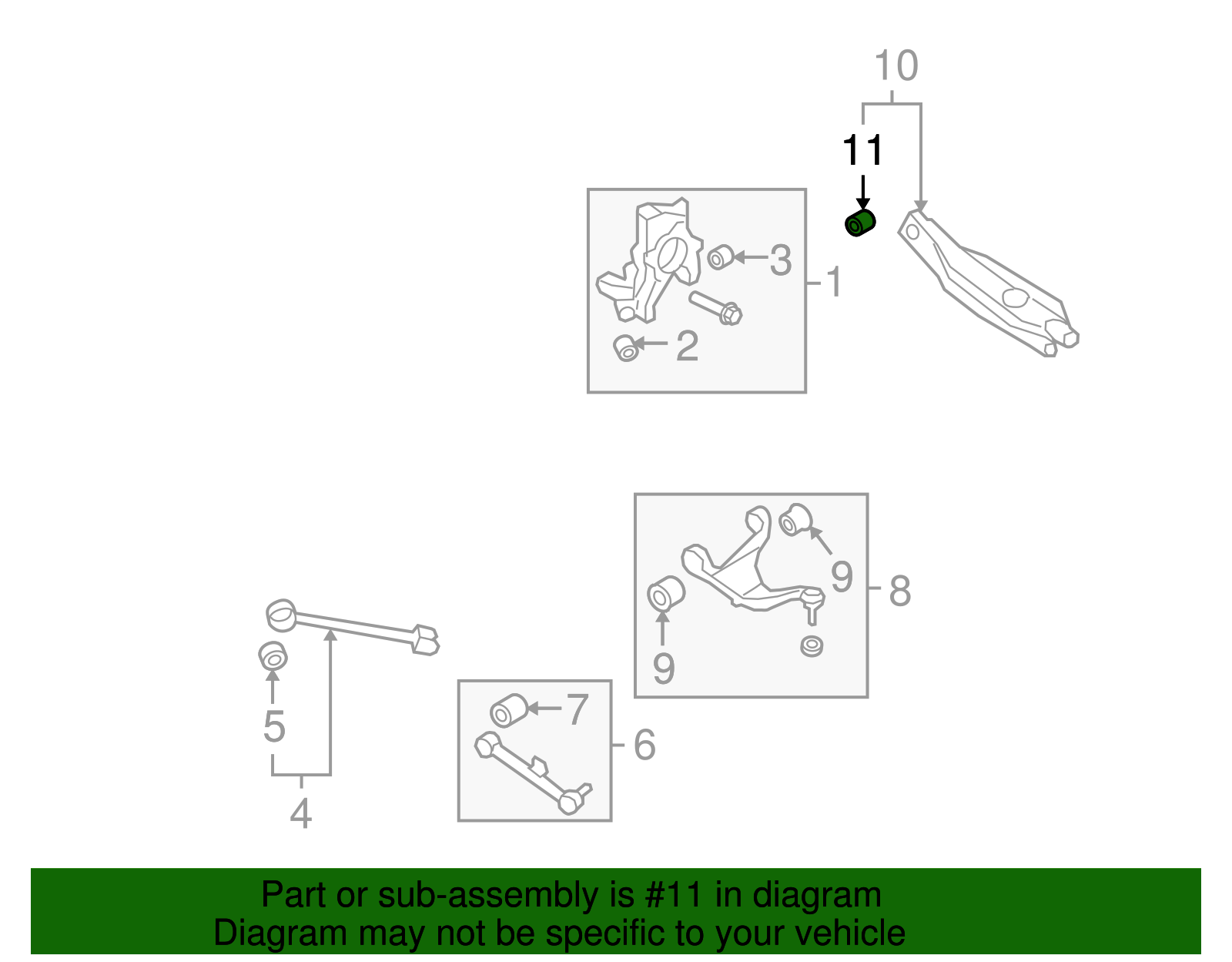 10
11
3
1
2
9
8
9
5
7
6
4

Part or sub-assembly is #11 in diagram
Diagram may not be specific to your vehicle