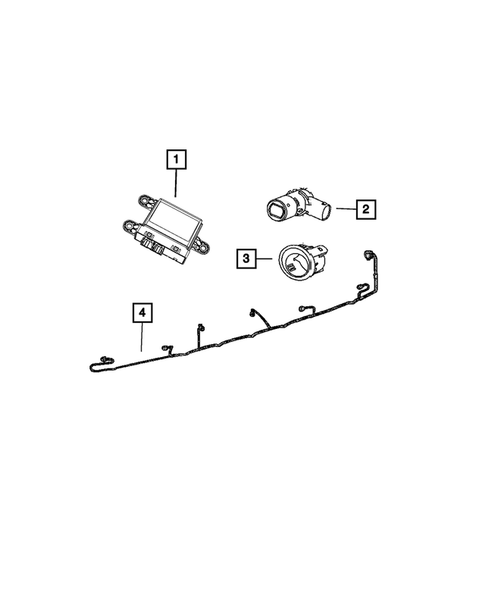 1
2
3
4