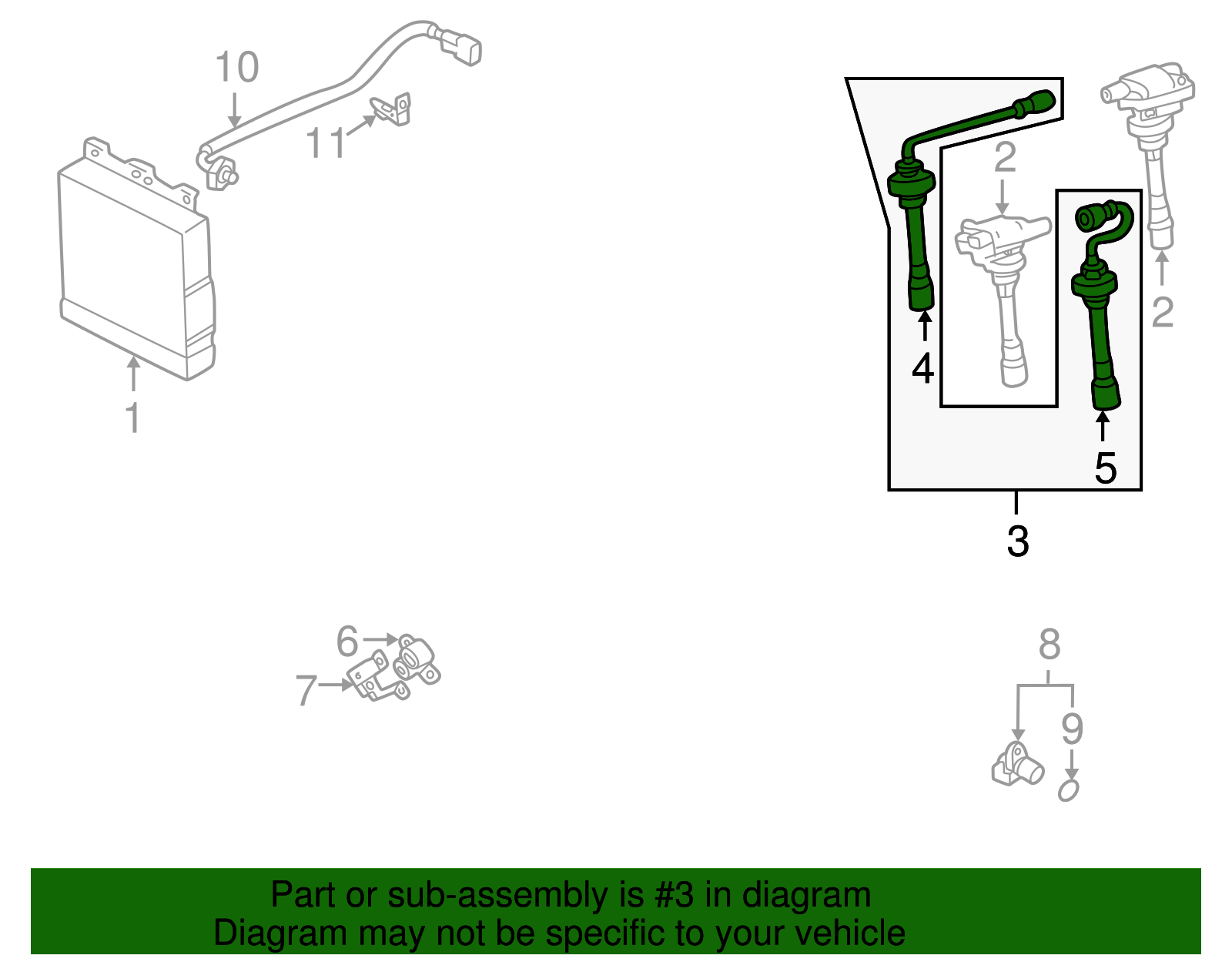 10
11
1
2
2
4
5
3
6
7
8
9
Part or sub-assembly is #3 in diagram
Diagram may not be specific to your vehicle