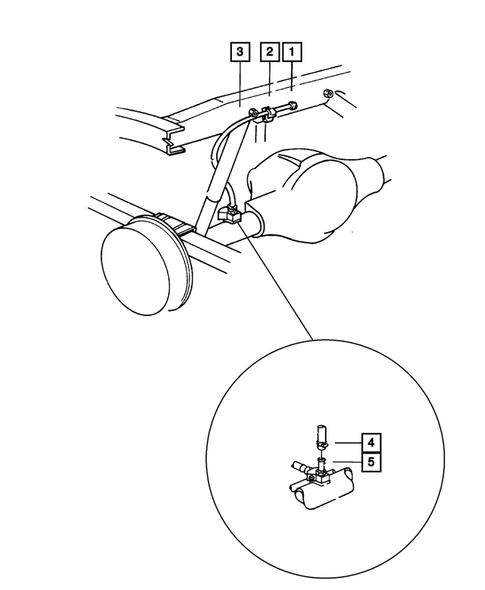 3
2
1
4
5