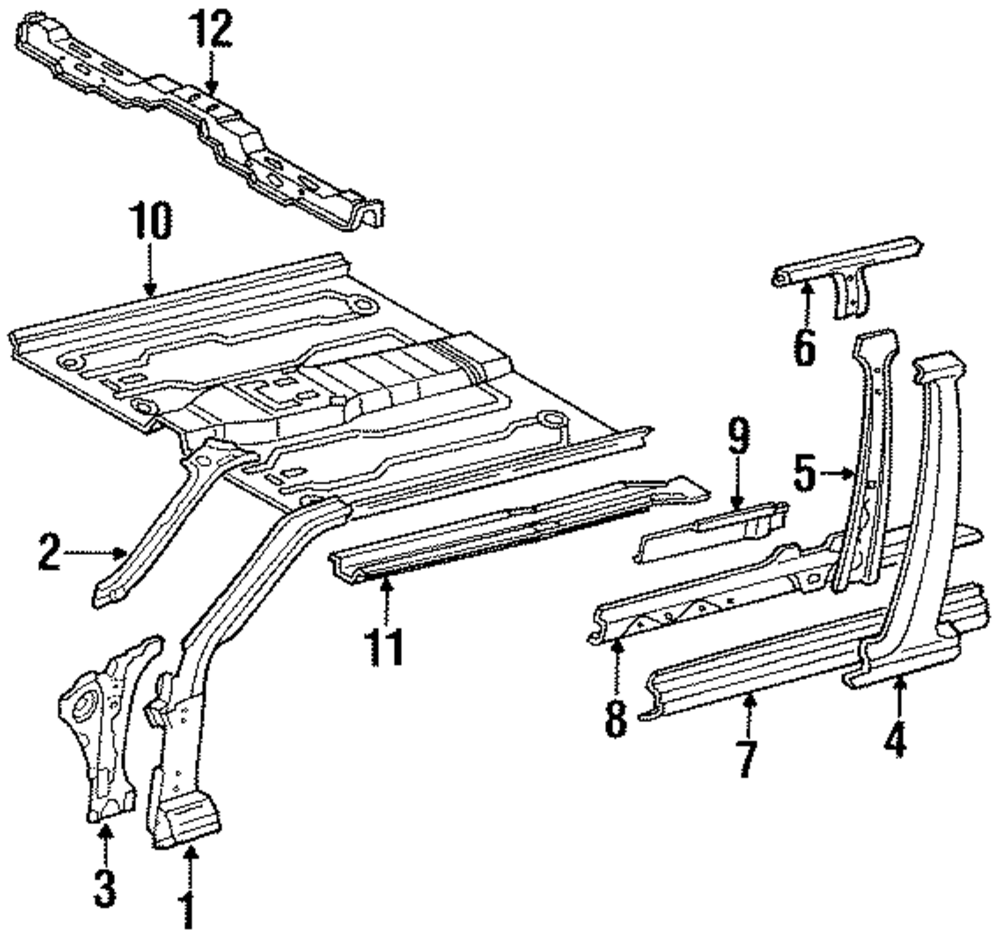 12
10
6
9
5
2
11
8
7
4
3
1