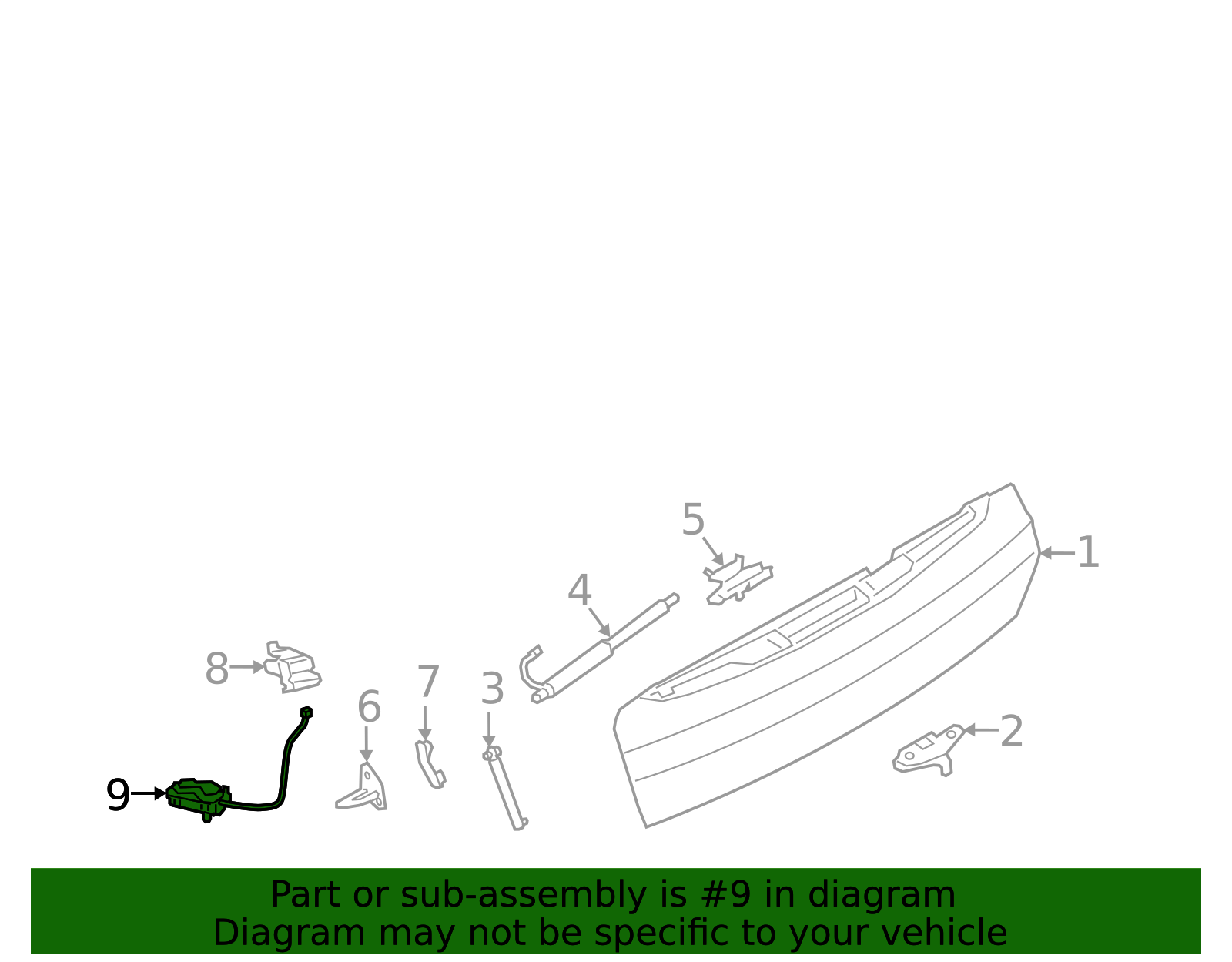 5
1
4
8
7
3
6
2
9

Part or sub-assembly is #9 in diagram
Diagram may not be specific to your vehicle