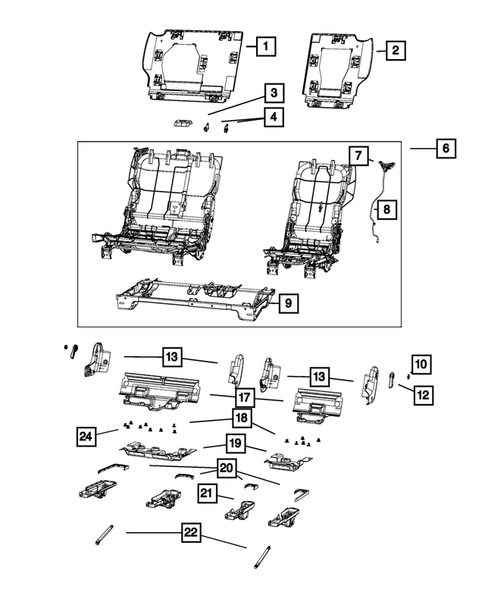 1
2
3
4
6
7
8
9
13
13
10
12
17
18
24
19
20
21
22