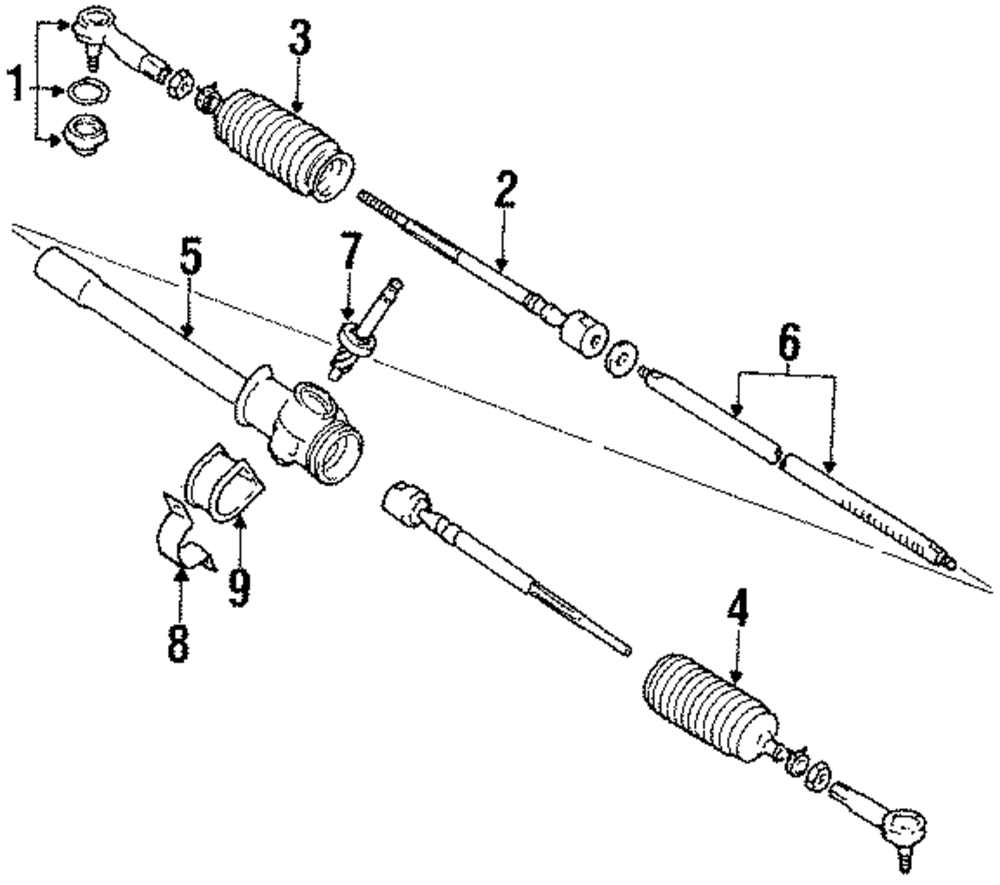 1
3
2
5
7
6
9
8
4