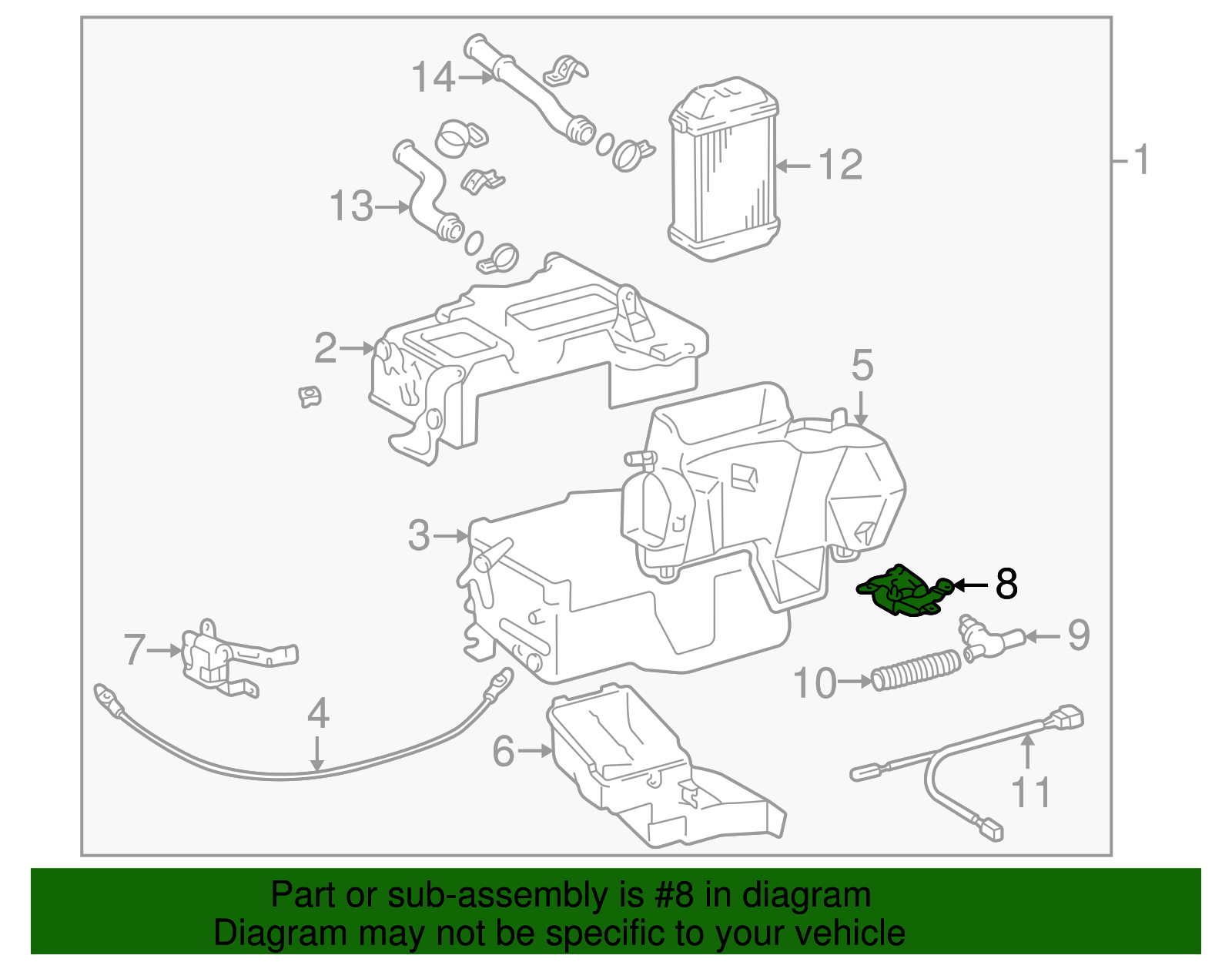 14

12

1

13

2

5

3

8

9

7

10

4

6

11

Part or sub-assembly is #8 in diagram
Diagram may not be specific to your vehicle