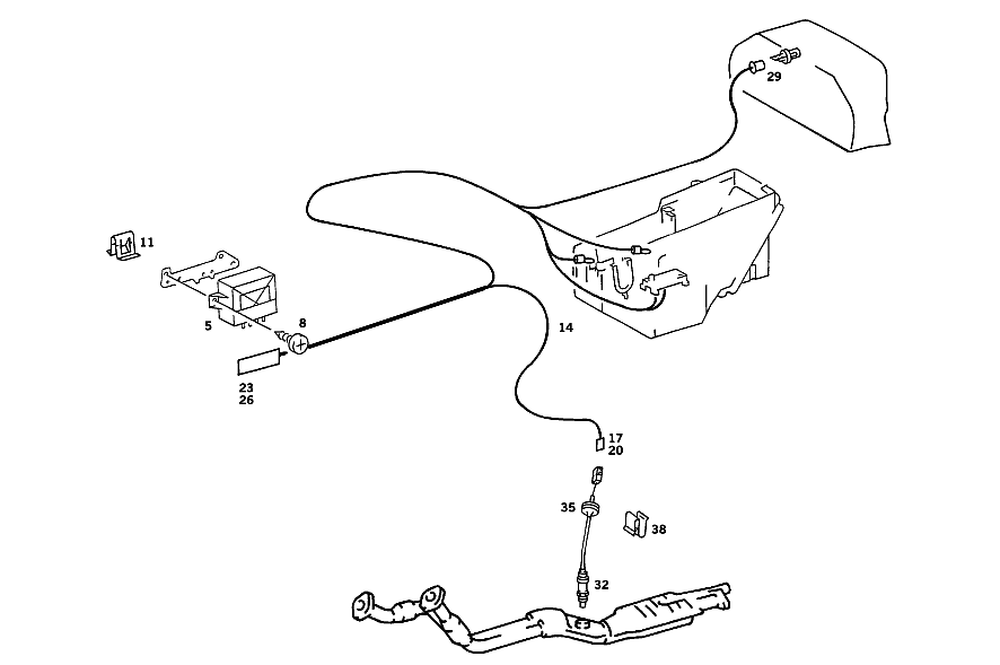 29
11
5
8
14
23
26
17
20
35
38
32