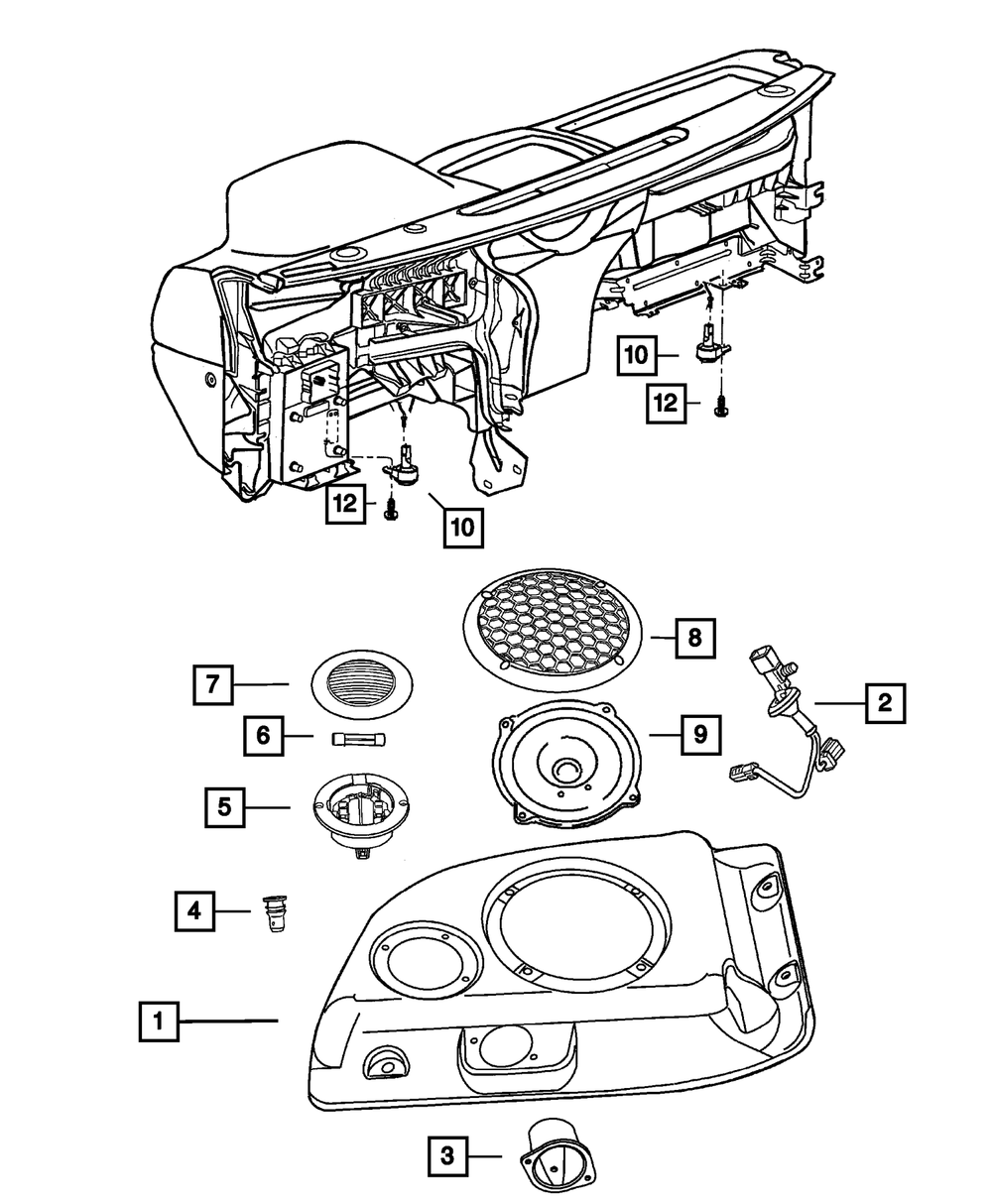 10
12
12
10
8
7
2
6
9
5
4
1
3