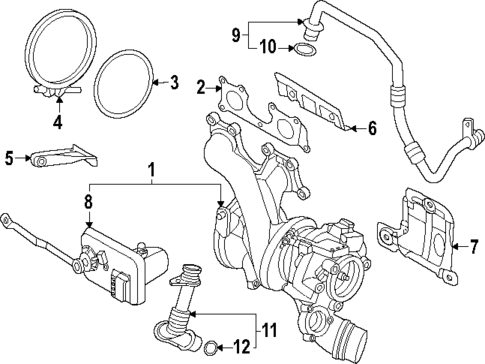 9
10
3
2
4
6
5
1
8
7
11
12