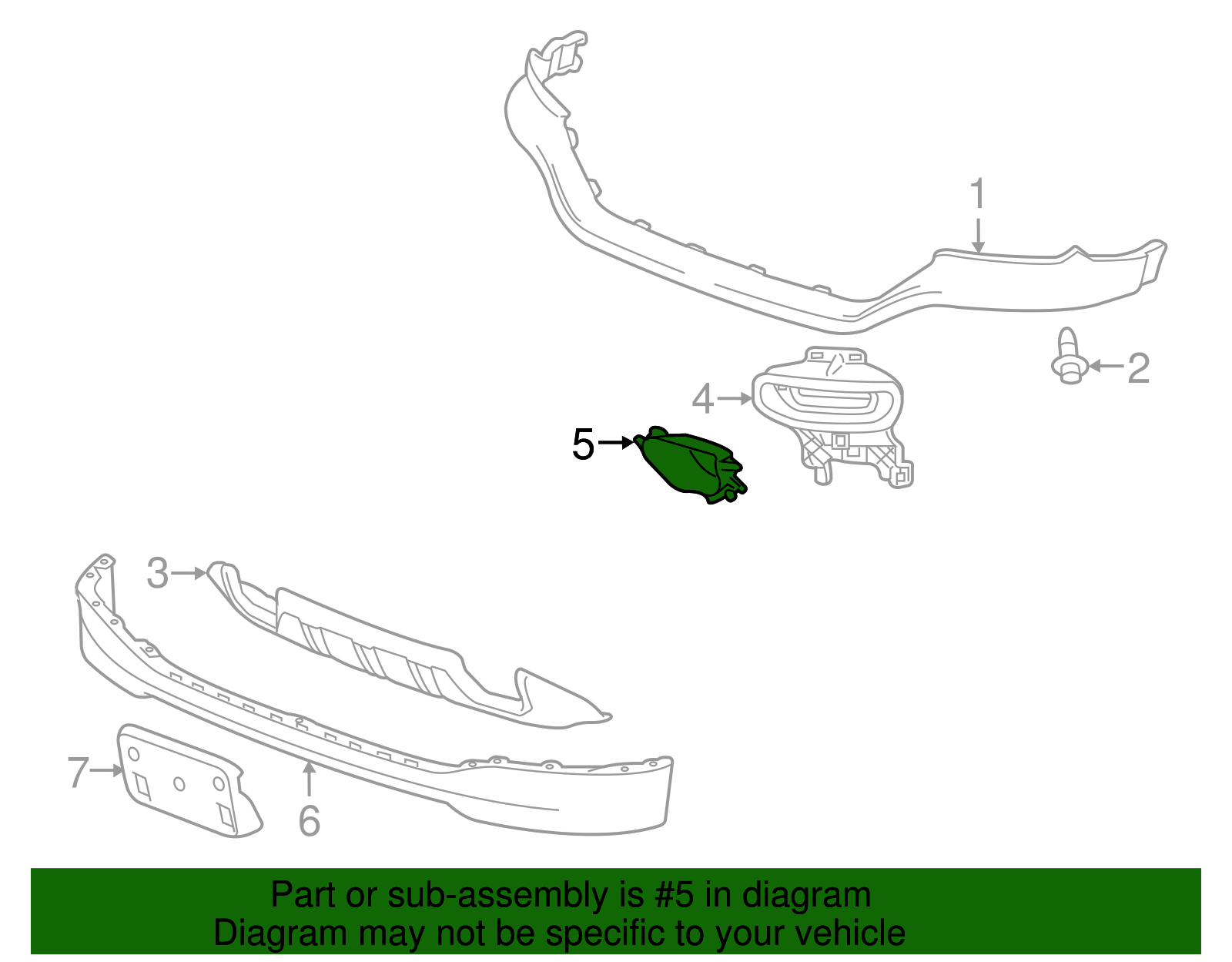 1
2
4
5
3
7
6

Part or sub-assembly is #5 in diagram
Diagram may not be specific to your vehicle