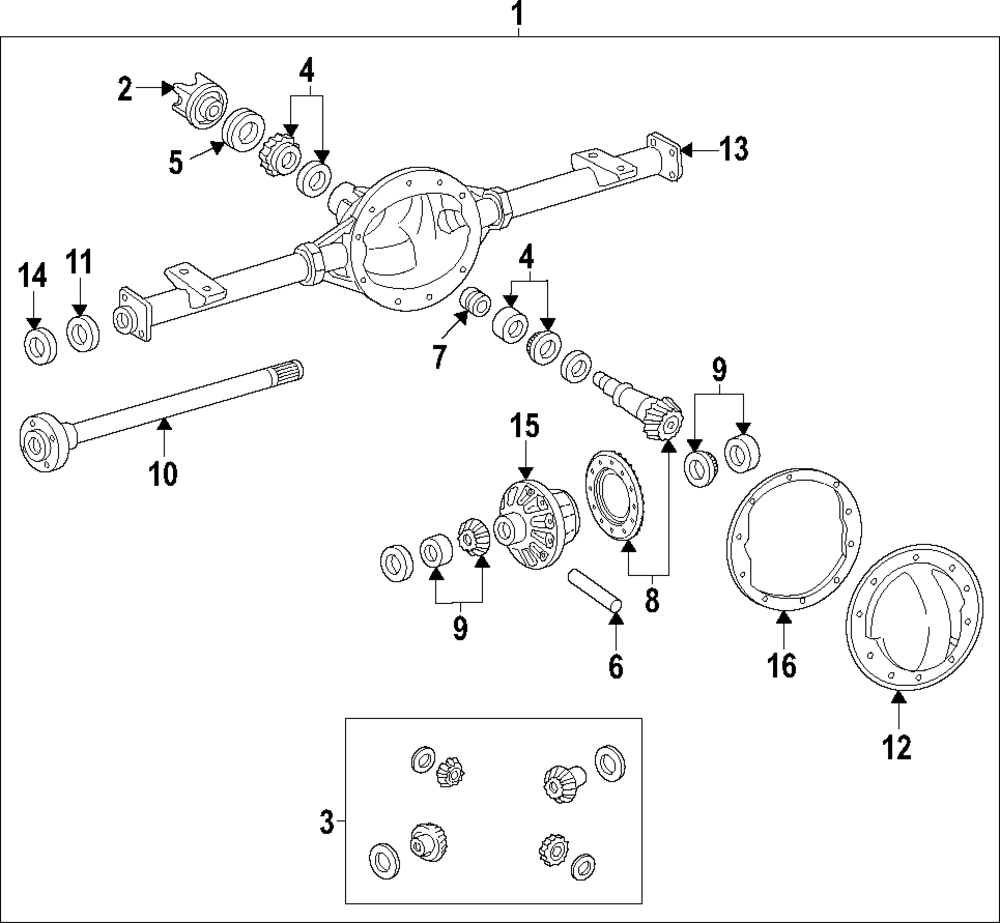 1
2
4
5
13
14
11
4
7
9
10
15
9
8
6
16
12
3