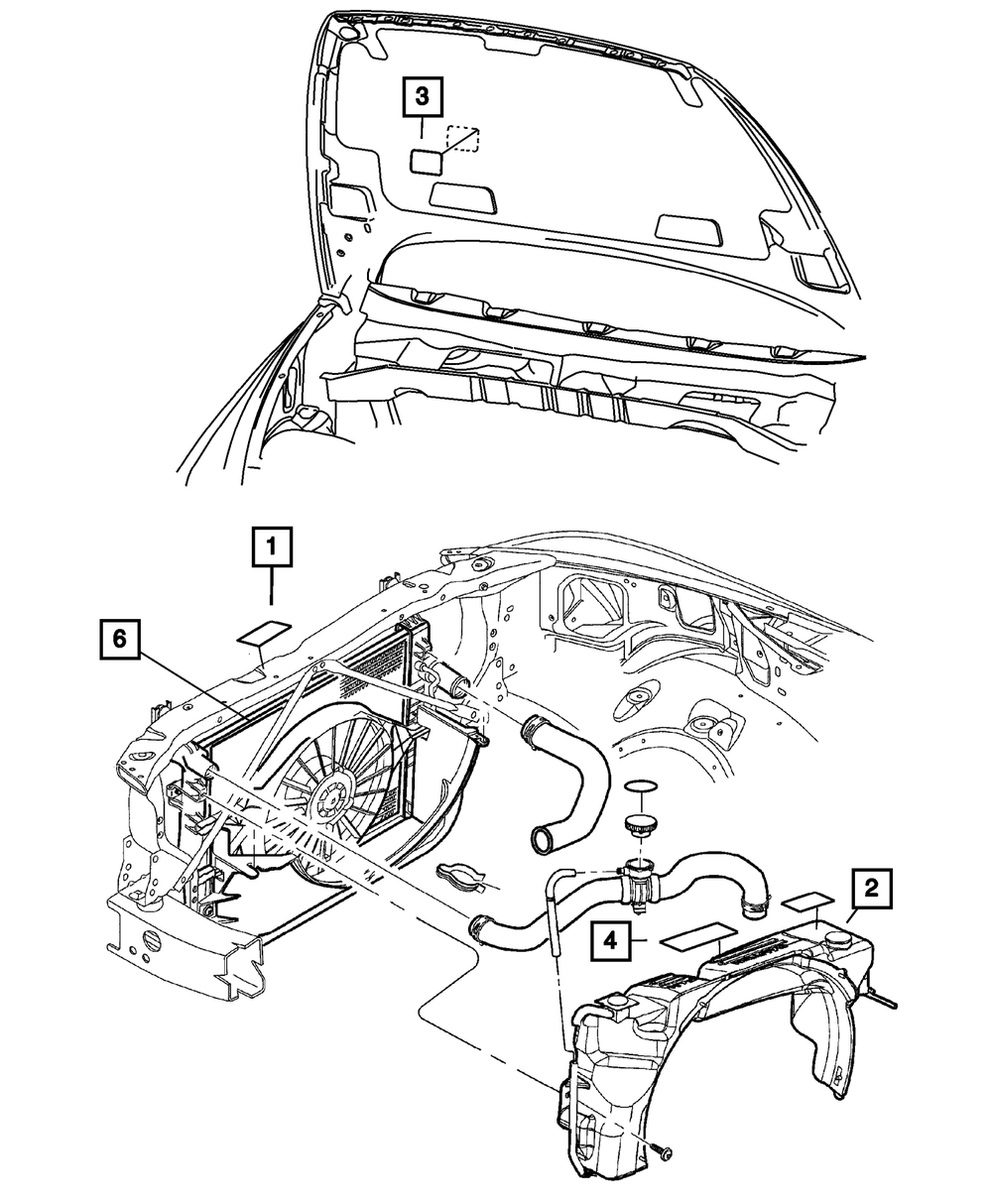 3

1

6

2

4