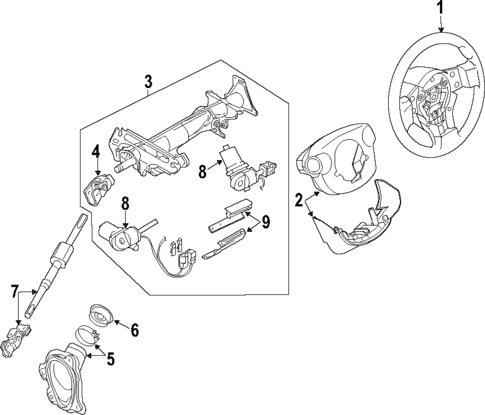 1
3
4
8
2
8
9
7
6
5