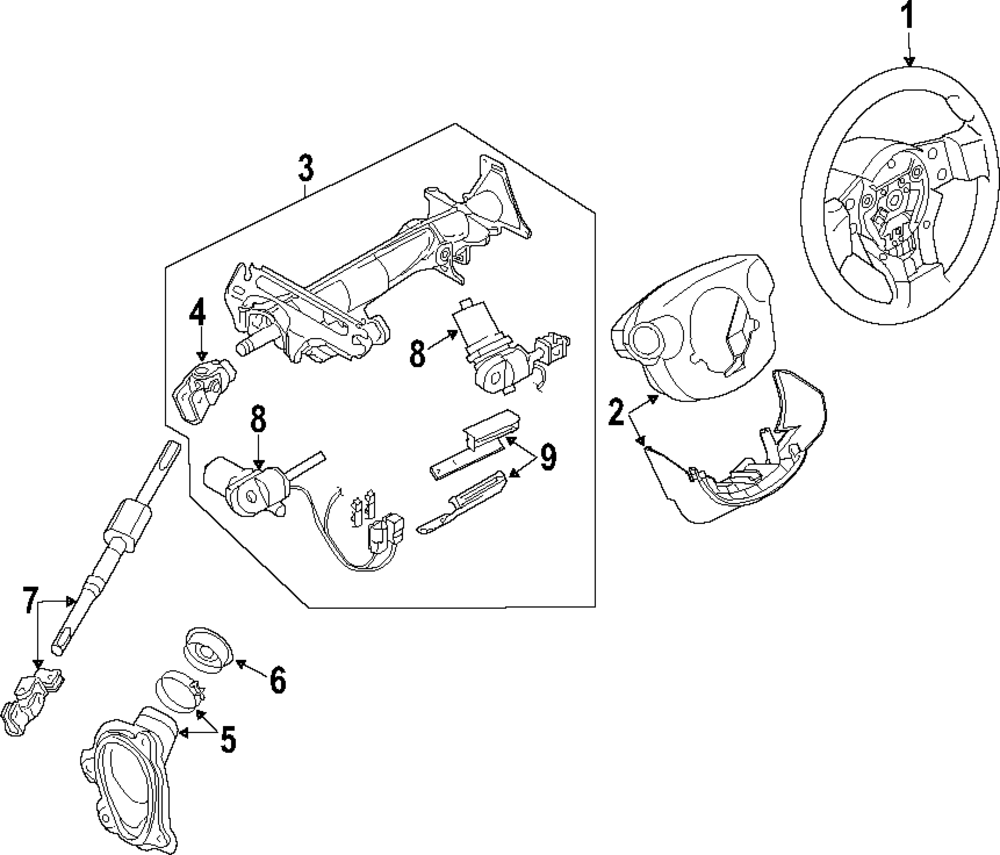 1
3
4
8
2
8
9
7
6
5