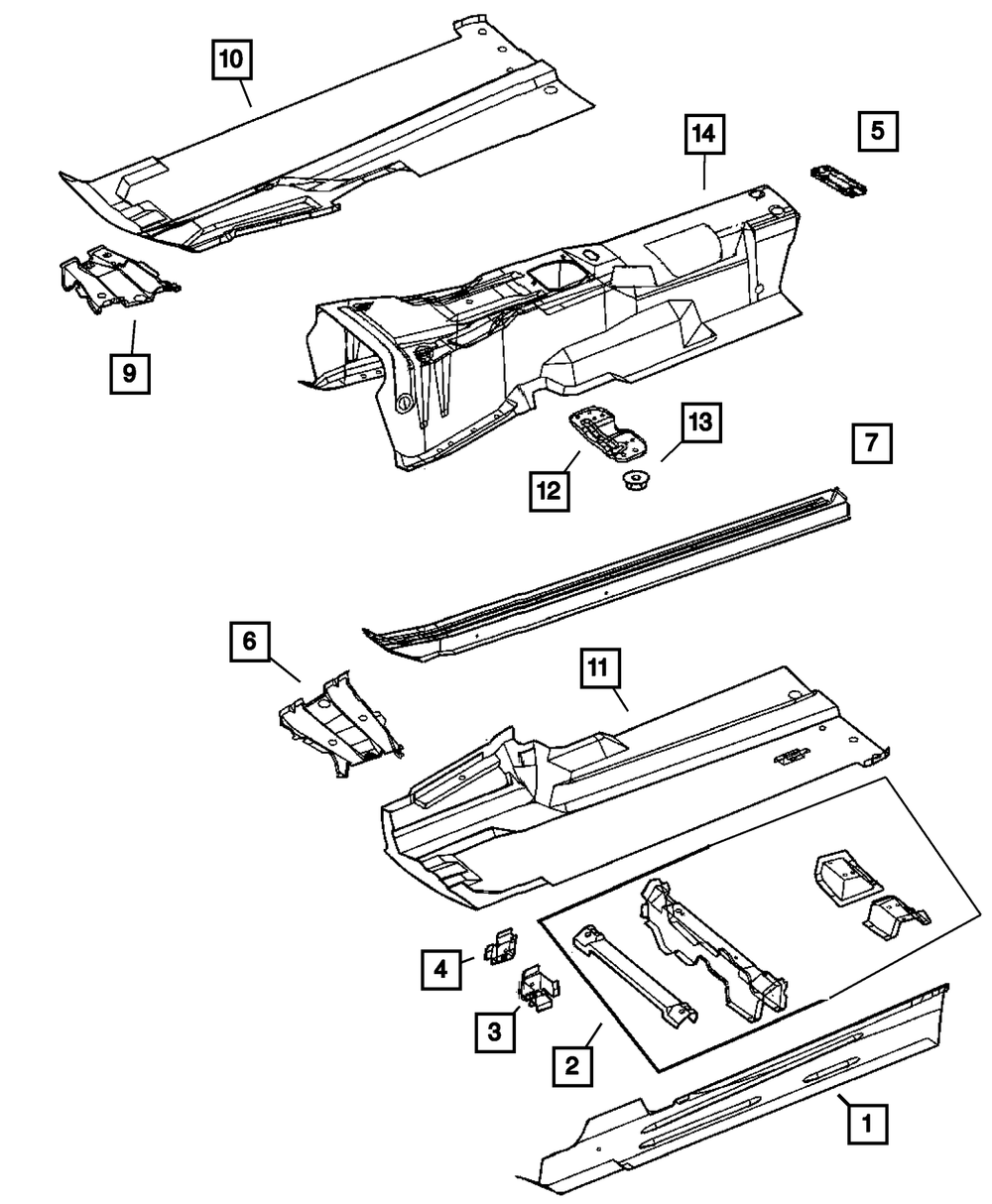 10
14
5
9
13
7
12
6
11
4
3
2
1