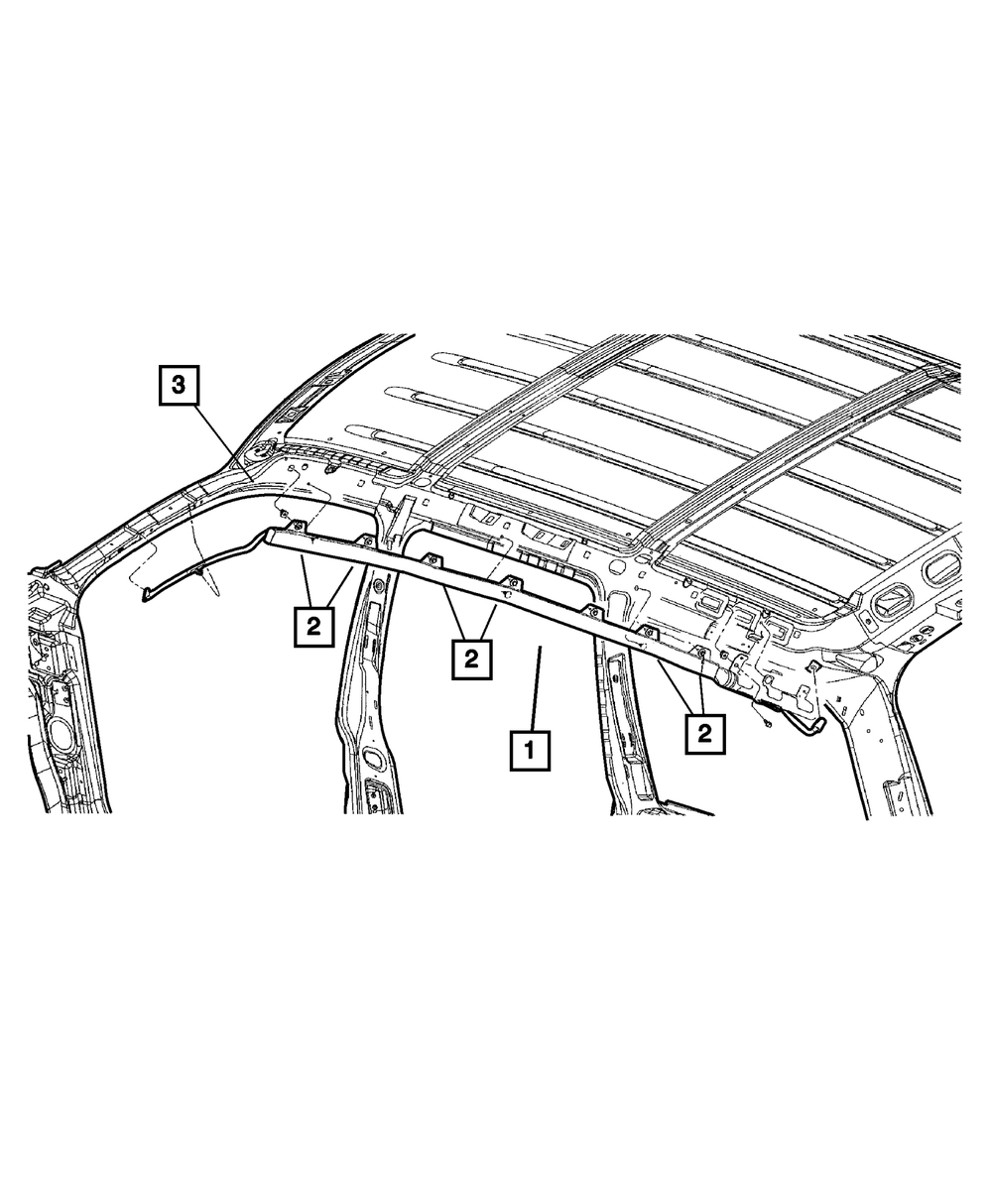 3
2
2
1
2