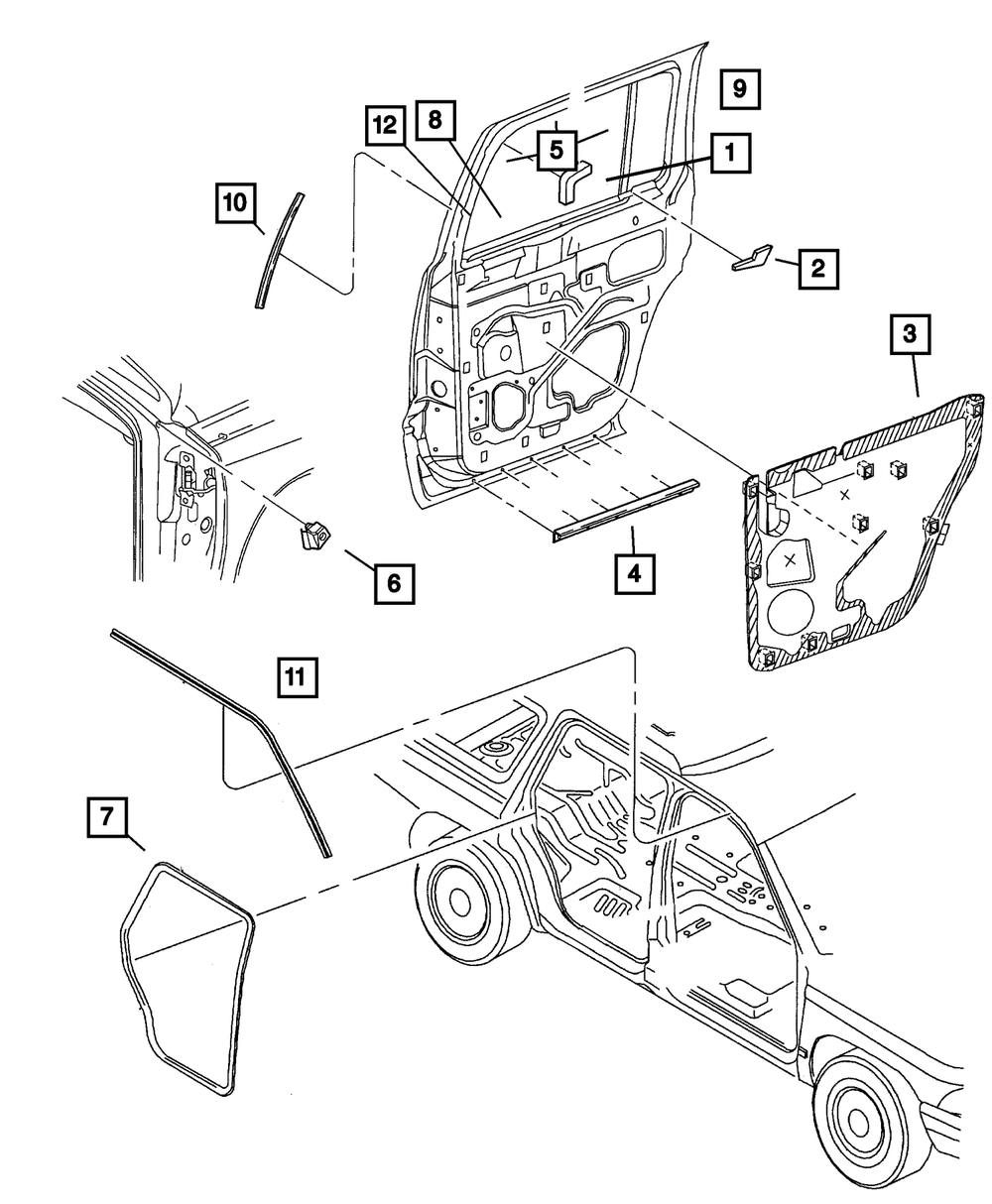 9
12
8
5
1
10
2
3
6
4
11
7