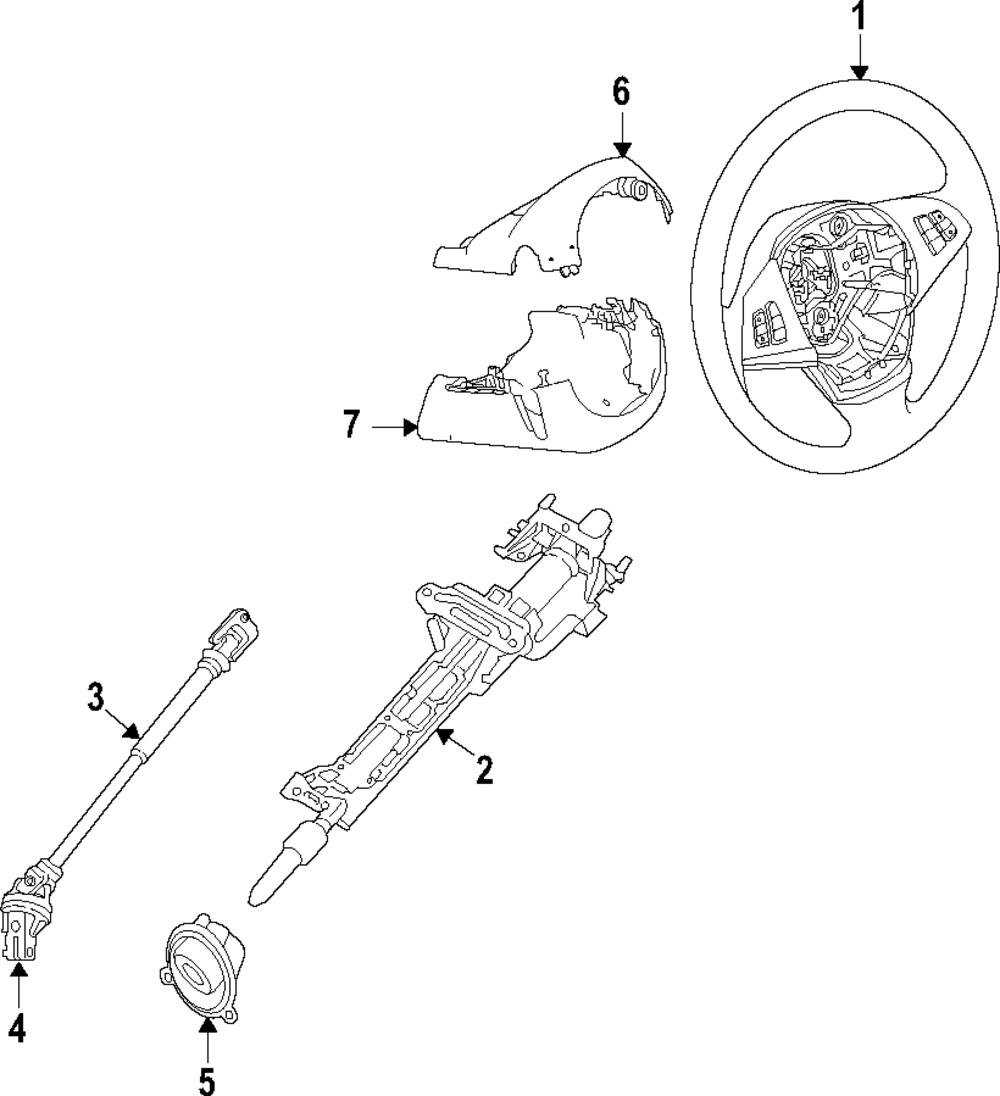 1
6
7
3
2
4
5