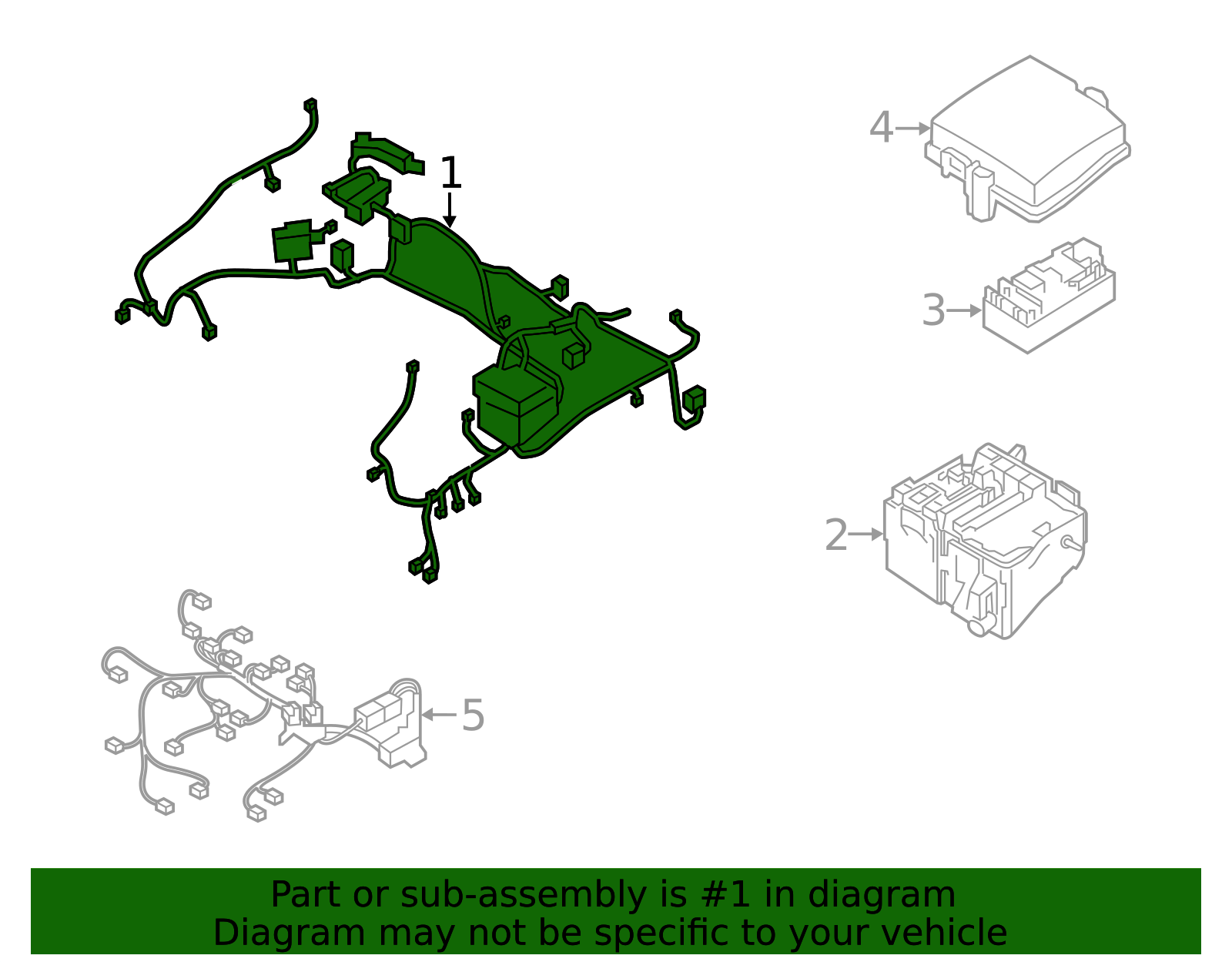 1

4

3

2

5

Part or sub-assembly is #1 in diagram
Diagram may not be specific to your vehicle