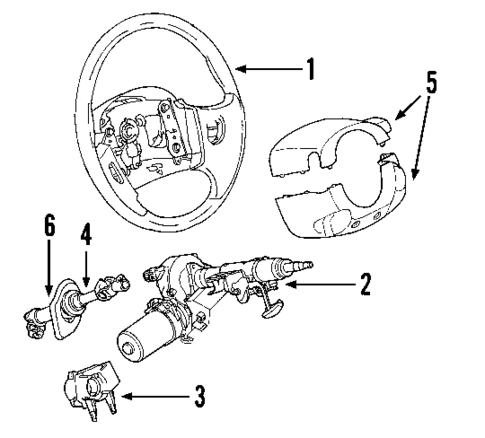 1
5
6
4
2
3