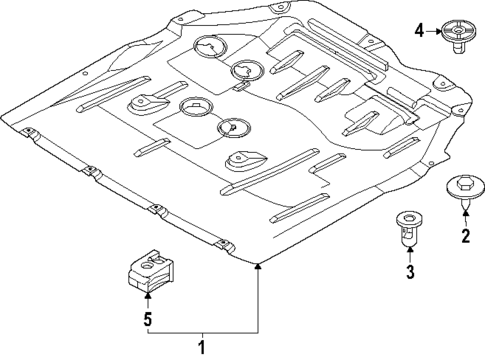 4
2
3
5
1